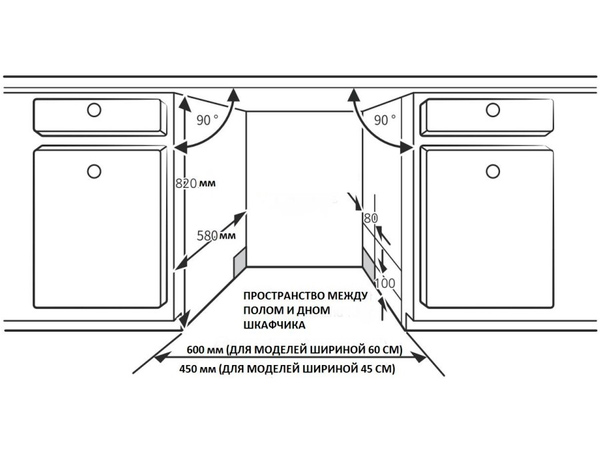 90 °

90 °

820 мм

580 мм

80

100

ПРОСТРАНСТВО МЕЖДУ ПОЛОМ И ДНОМ ШКАФЧИКА

600 мм (ДЛЯ МОДЕЛЕЙ ШИРИНОЙ 60 СМ)

450 мм (ДЛЯ МОДЕЛЕЙ ШИРИНОЙ 45 СМ)