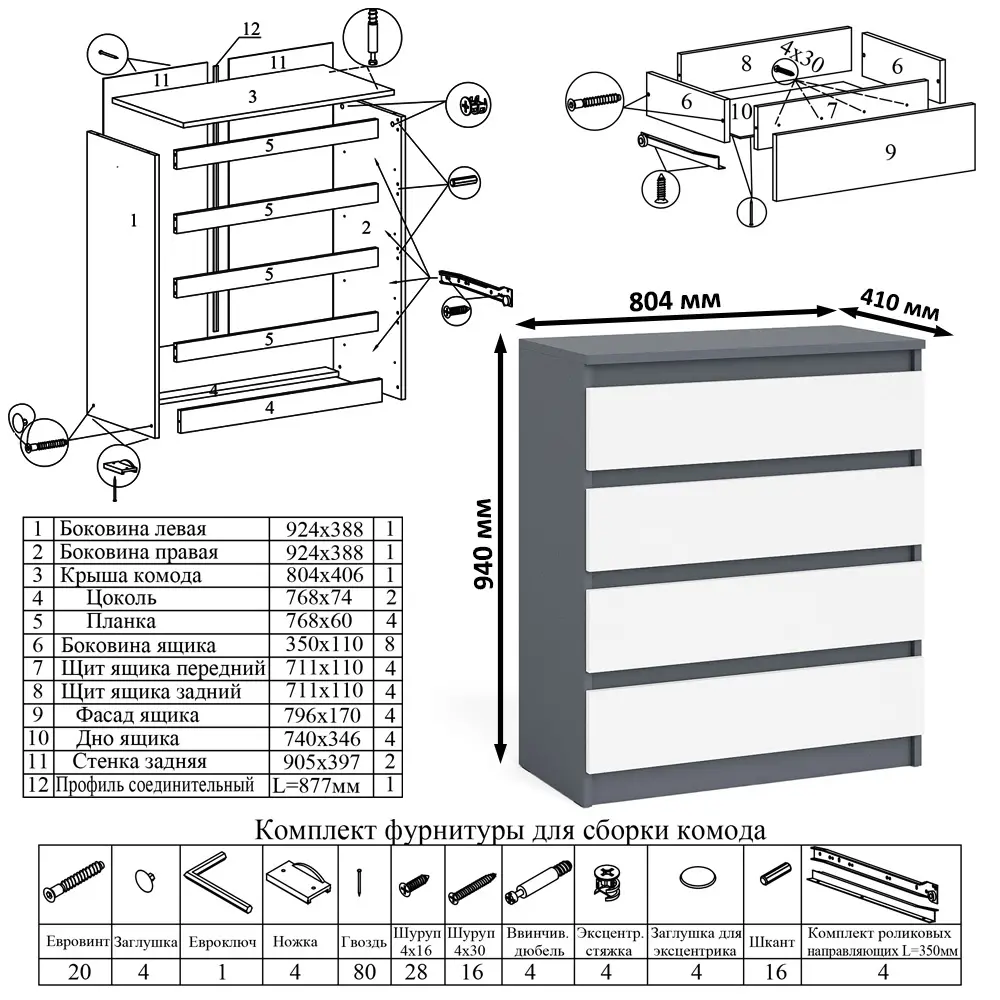 12
11
11
3
5
5
5
5
1
2
4
4
8
4x30
6
6
10
7
9
804 мм
410 мм
940 мм

| 1 | Боковина левая | 924x388 | 1 |
|---|---|---|---|
| 2 | Боковина правая | 924x388 | 1 |
| 3 | Крыша комода | 804x406 | 1 |
| 4 | Цоколь | 768x74 | 2 |
| 5 | Планка | 768x60 | 4 |
| 6 | Боковина ящика | 350x110 | 8 |
| 7 | Щит ящика передний | 711x110 | 4 |
| 8 | Щит ящика задний | 711x110 | 4 |
| 9 | Фасад ящика | 796x170 | 4 |
| 10 | Дно ящика | 740x346 | 4 |
| 11 | Стенка задняя | 905x397 | 2 |
| 12 | Профиль соединительный | L=877мм | 1 |

Комплект фурнитуры для сборки комода

| Евровинт | Заглушка | Евроключ | Ножка | Гвоздь | Шуруп 4x16 | Шуруп 4x30 | Ввинчив. дюбель | Эксцентр. стяжка | Заглушка для эксцентрика | Шкант | Комплект роликовых направляющих L=350мм |
|---|---|---|---|---|---|---|---|---|---|---|---|
| 20 | 4 | 1 | 4 | 80 | 28 | 16 | 4 | 4 | 4 | 16 | 4 |