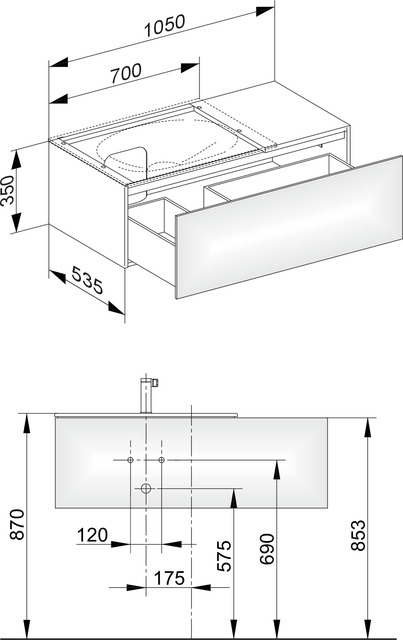 1050
700
350
535
870
120
175
575
690
853