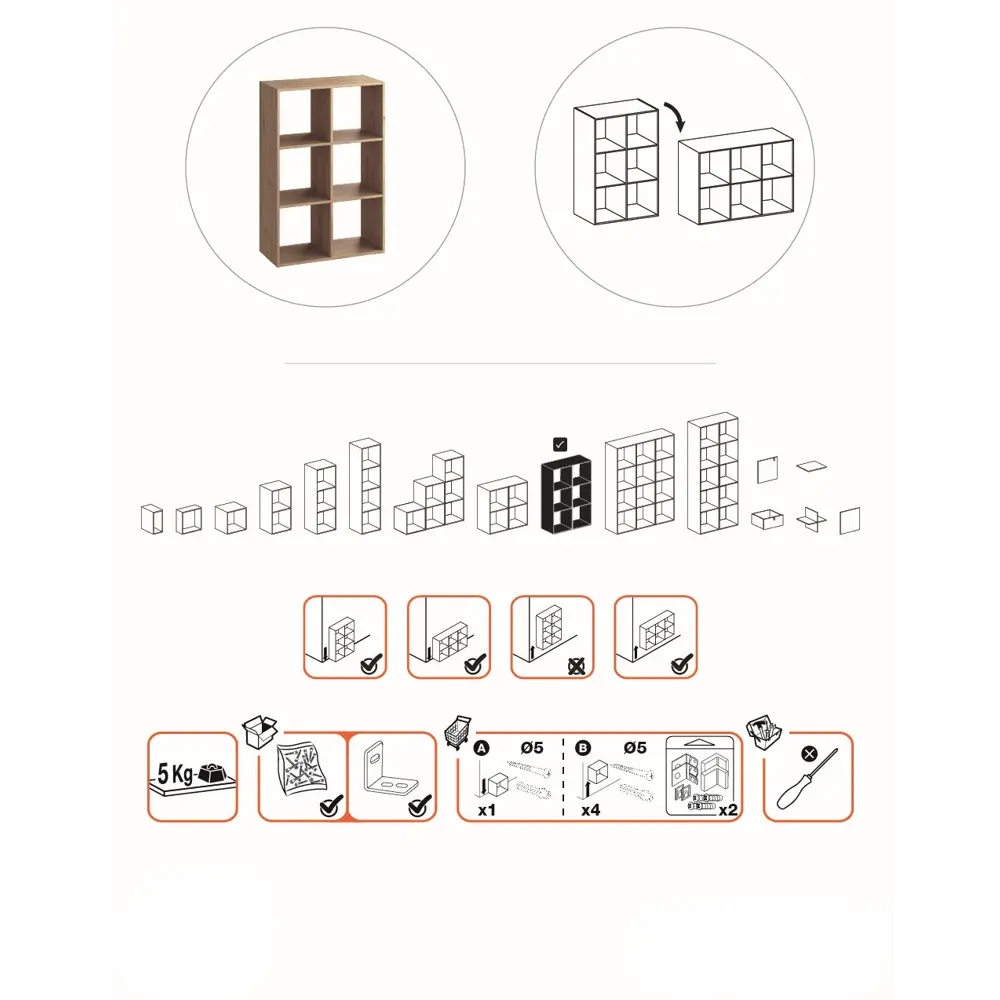 5 Kg

A Ø5
x1

B Ø5
x4

x2