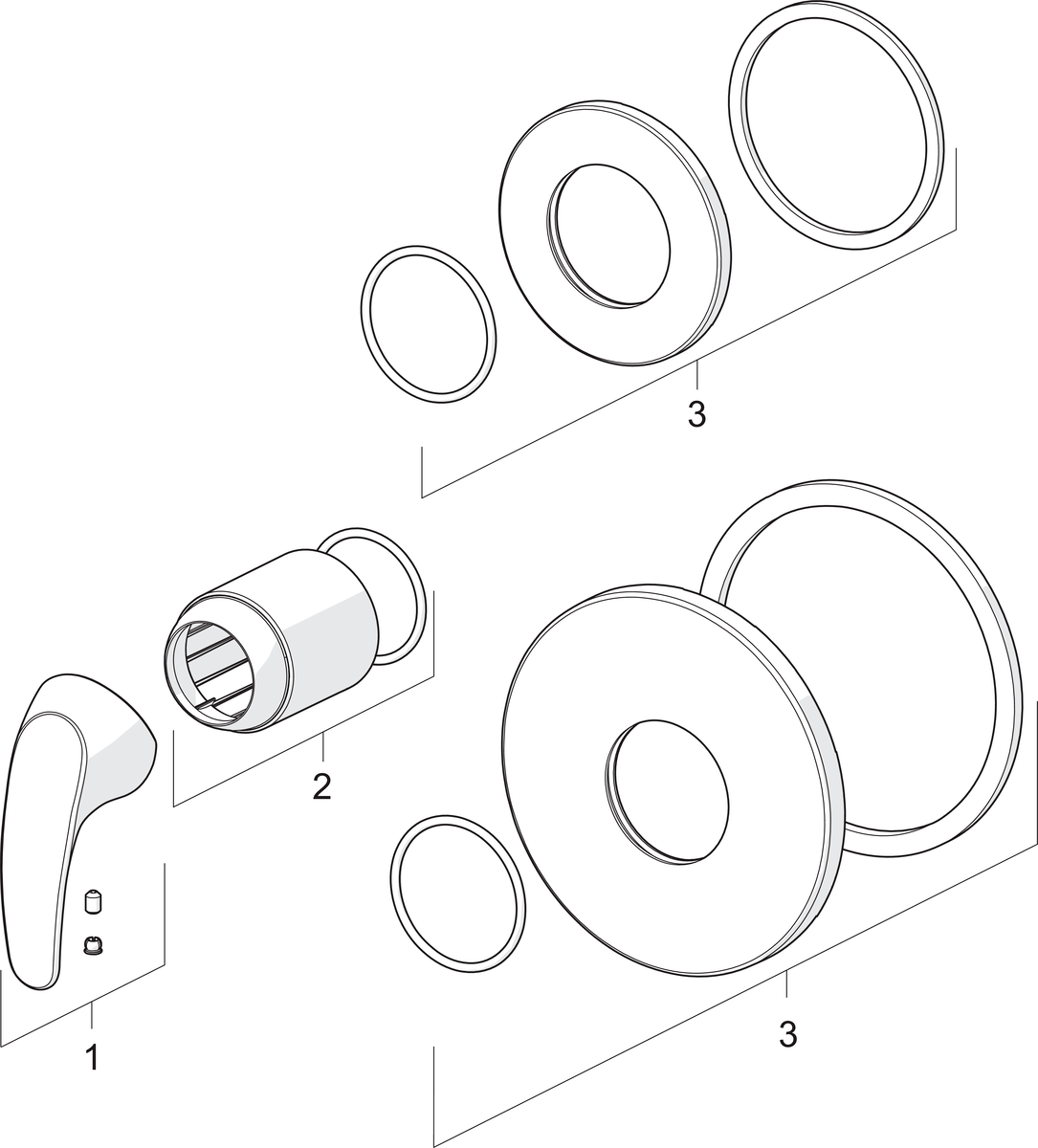 3

2

1

3