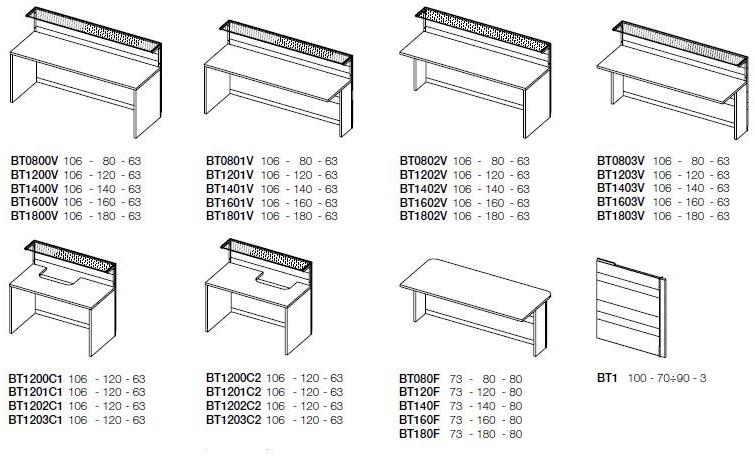 BT0800V 106 - 80 - 63
BT1200V 106 - 120 - 63
BT1400V 106 - 140 - 63
BT1600V 106 - 160 - 63
BT1800V 106 - 180 - 63

BT0801V 106 - 80 - 63
BT1201V 106 - 120 - 63
BT1401V 106 - 140 - 63
BT1601V 106 - 160 - 63
BT1801V 106 - 180 - 63

BT0802V 106 - 80 - 63
BT1202V 106 - 120 - 63
BT1402V 106 - 140 - 63
BT1602V 106 - 160 - 63
BT1802V 106 - 180 - 63

BT0803V 106 - 80 - 63
BT1203V 106 - 120 - 63
BT1403V 106 - 140 - 63
BT1603V 106 - 160 - 63
BT1803V 106 - 180 - 63

BT1200C1 106 - 120 - 63
BT1201C1 106 - 120 - 63
BT1202C1 106 - 120 - 63
BT1203C1 106 - 120 - 63

BT1200C2 106 - 120 - 63
BT1201C2 106 - 120 - 63
BT1202C2 106 - 120 - 63
BT1203C2 106 - 120 - 63

BT080F 73 - 80 - 80
BT120F 73 - 120 - 80
BT140F 73 - 140 - 80
BT160F 73 - 160 - 80
BT180F 73 - 180 - 80

BT1 100 - 70÷90 - 3