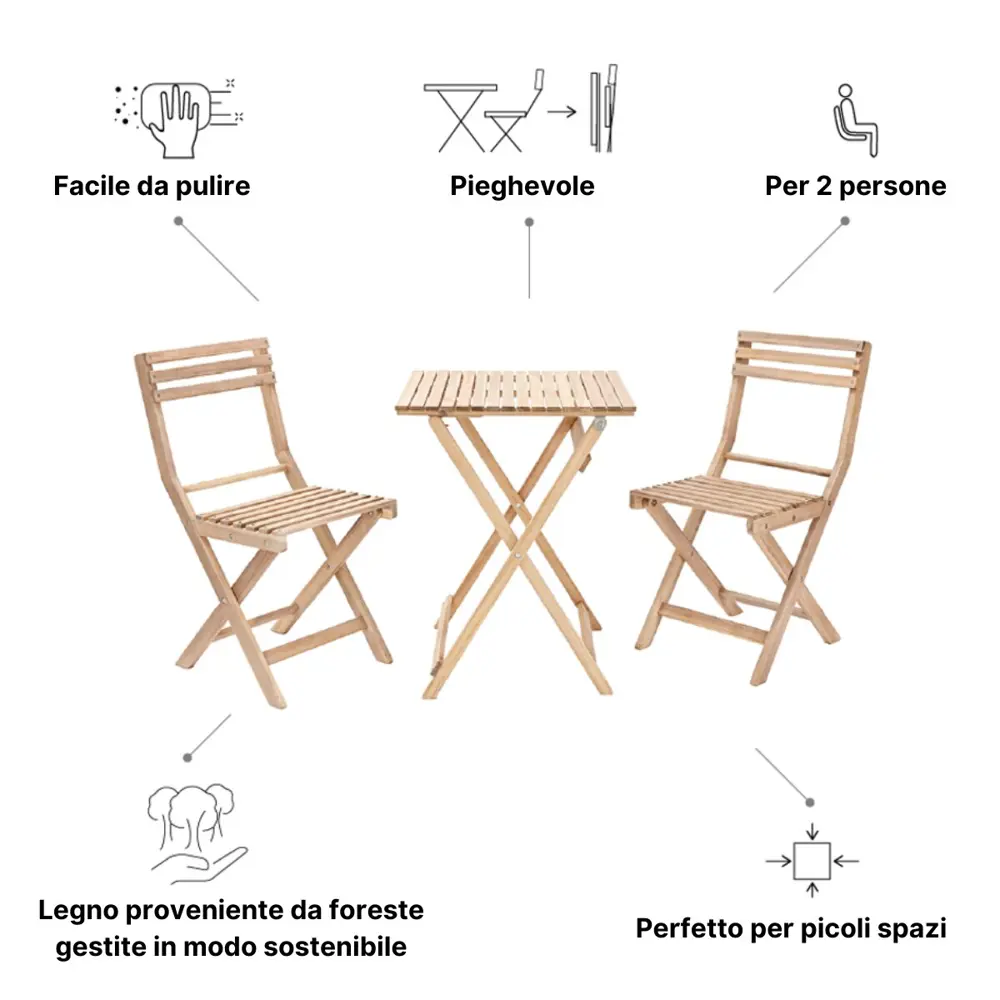 Facile da pulire

Pieghevole

Per 2 persone

Legno proveniente da foreste gestite in modo sostenibile

Perfetto per picoli spazi