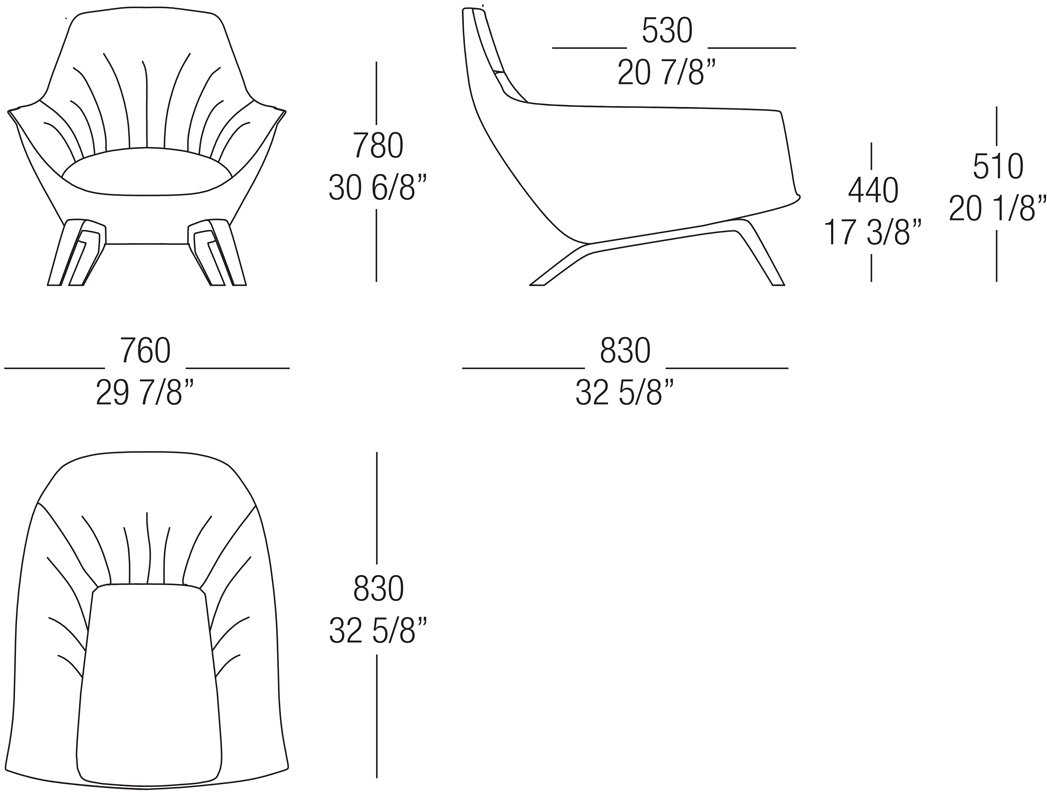 780
30 6/8"

530
20 7/8"

440
17 3/8"

510
20 1/8"

760
29 7/8"

830
32 5/8"

830
32 5/8"