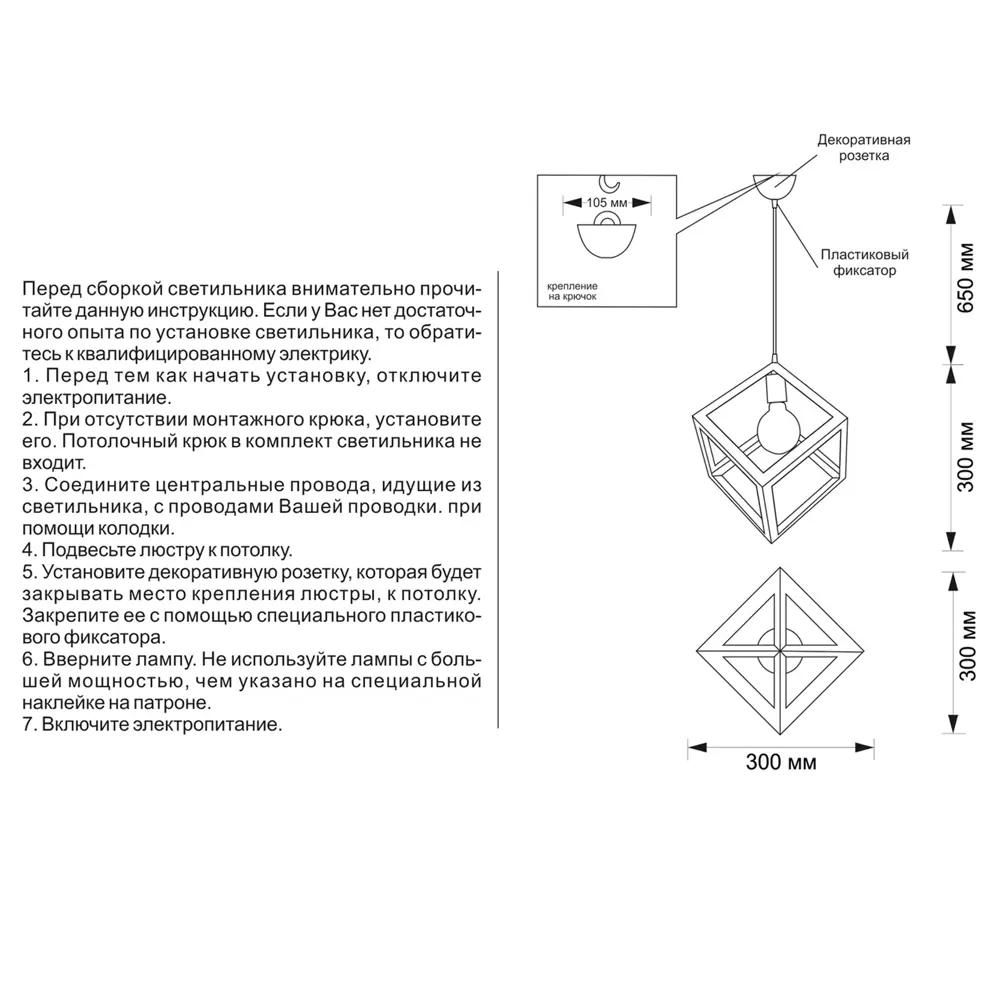 Перед сборкой светильника внимательно прочитайте данную инструкцию. Если у Вас нет достаточного опыта по установке светильника, то обратитесь к квалифицированному электрику.
1. Перед тем как начать установку, отключите электропитание.
2. При отсутствии монтажного крюка, установите его. Потолочный крюк в комплект светильника не входит.
3. Соедините центральные провода, идущие из светильника, с проводами Вашей проводки. при помощи колодки.
4. Подвесьте люстру к потолку.
5. Установите декоративную розетку, которая будет закрывать место крепления люстры, к потолку. Закрепите ее с помощью специального пластикового фиксатора.
6. Вверните лампу. Не используйте лампы с большей мощностью, чем указано на специальной наклейке на патроне.
7. Включите электропитание.

105 мм
крепление на крючок

Декоративная розетка

Пластиковый фиксатор

650 мм

300 мм

300 мм

300 мм