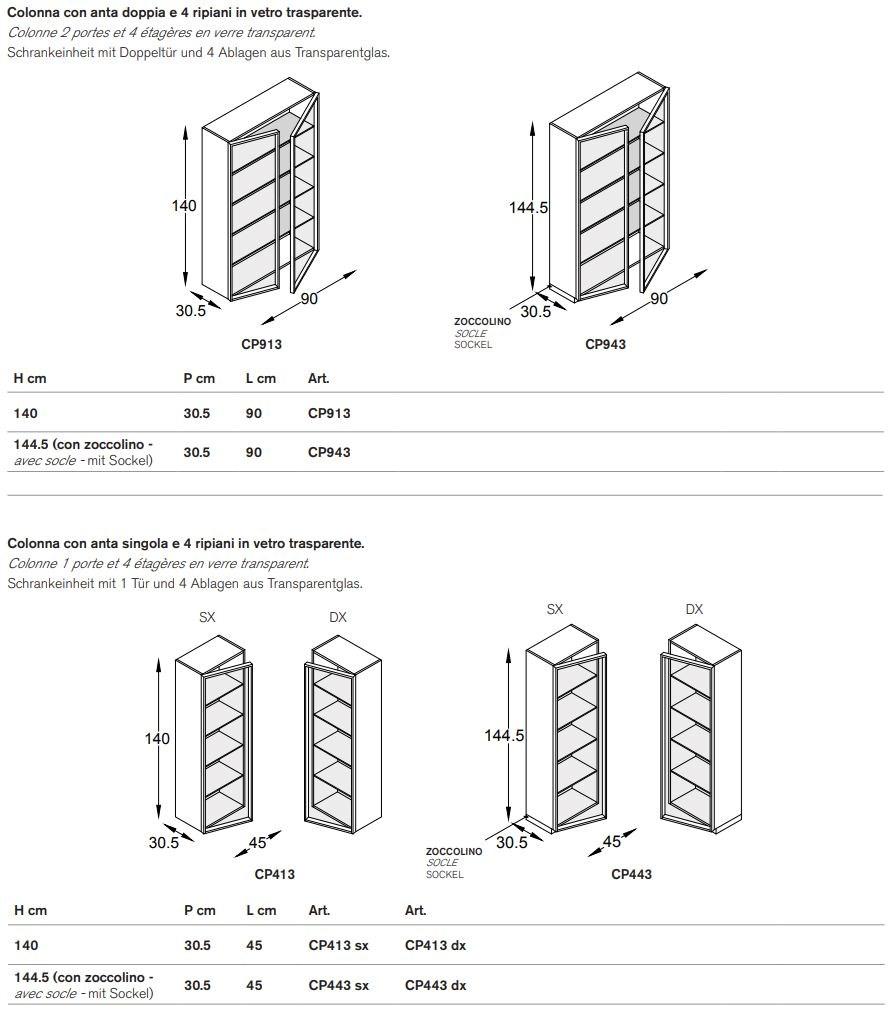 Colonna con anta doppia e 4 ripiani in vetro trasparente.
Colonne 2 portes et 4 étagères en verre transparent.
Schrankeinheit mit Doppeltür und 4 Ablagen aus Transparentglas.

140
30.5
90
CP913

144.5
30.5
90
ZOCCOLINO
SOCLE
SOCKEL
CP943

| H cm | P cm | L cm | Art. |
|---|---|---|---|
| 140 | 30.5 | 90 | CP913 |
| 144.5 (con zoccolino - avec socle - mit Sockel) | 30.5 | 90 | CP943 |

Colonna con anta singola e 4 ripiani in vetro trasparente.
Colonne 1 porte et 4 étagères en verre transparent.
Schrankeinheit mit 1 Tür und 4 Ablagen aus Transparentglas.

SX
DX
140
30.5
45
CP413

SX
DX
144.5
30.5
45
ZOCCOLINO
SOCLE
SOCKEL
CP443

| H cm | P cm | L cm | Art. | Art. |
|---|---|---|---|---|
| 140 | 30.5 | 45 | CP413 sx | CP413 dx |
| 144.5 (con zoccolino - avec socle - mit Sockel) | 30.5 | 45 | CP443 sx | CP443 dx |