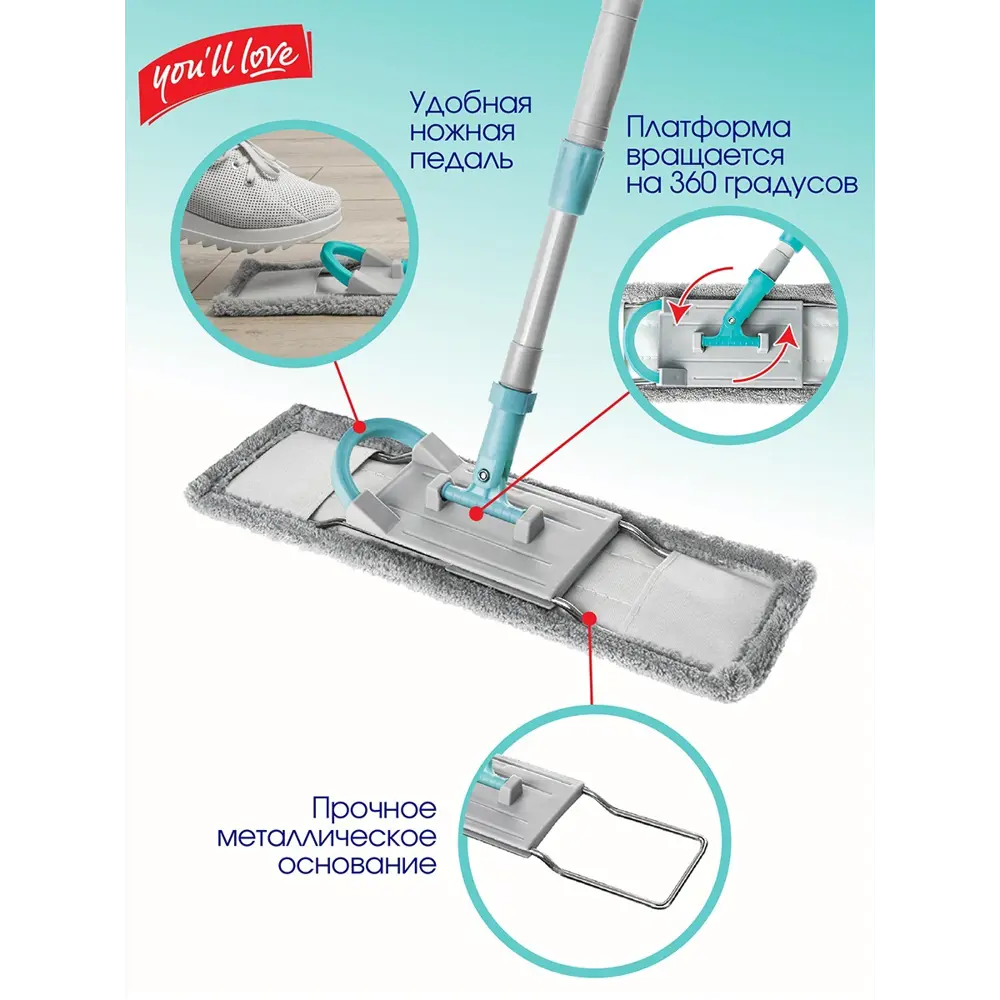 you'll love

Удобная ножная педаль

Платформа вращается на 360 градусов

Прочное металлическое основание