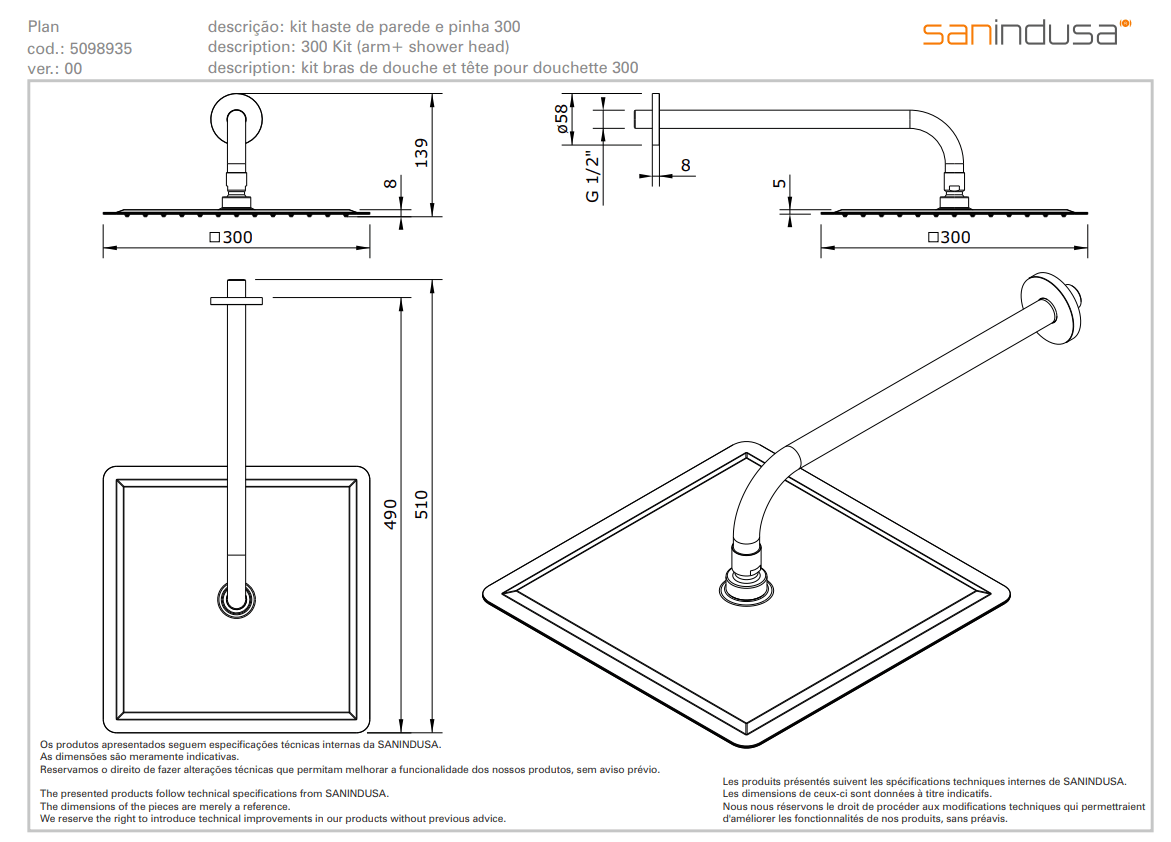 Plan
cod.: 5098935
ver.: 00

descrição: kit haste de parede e pinha 300
description: 300 Kit (arm+ shower head)
description: kit bras de douche et tête pour douchette 300

sanindusa

139
8
□300

ø58
G 1/2"
8
5
□300

490
510

Os produtos apresentados seguem especificações técnicas internas da SANINDUSA.
As dimensões são meramente indicativas.
Reservamos o direito de fazer alterações técnicas que permitam melhorar a funcionalidade dos nossos produtos, sem aviso prévio.

The presented products follow technical specifications from SANINDUSA.
The dimensions of the pieces are merely a reference.
We reserve the right to introduce technical improvements in our products without previous advice.

Les produits présentés suivent les spécifications techniques internes de SANINDUSA.
Les dimensions de ceux-ci sont données à titre indicatifs.
Nous nous réservons le droit de procéder aux modifications techniques qui permettraient d'améliorer les fonctionnalités de nos produits, sans préavis.