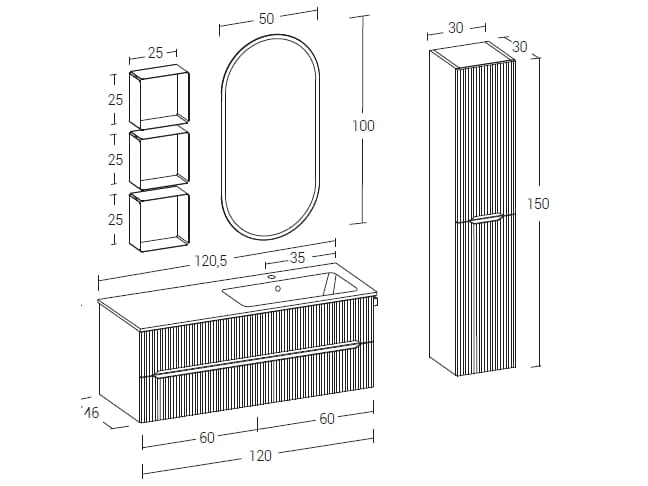 50
25
25
25
25
100
30
30
150
120,5
35
46
60
60
120