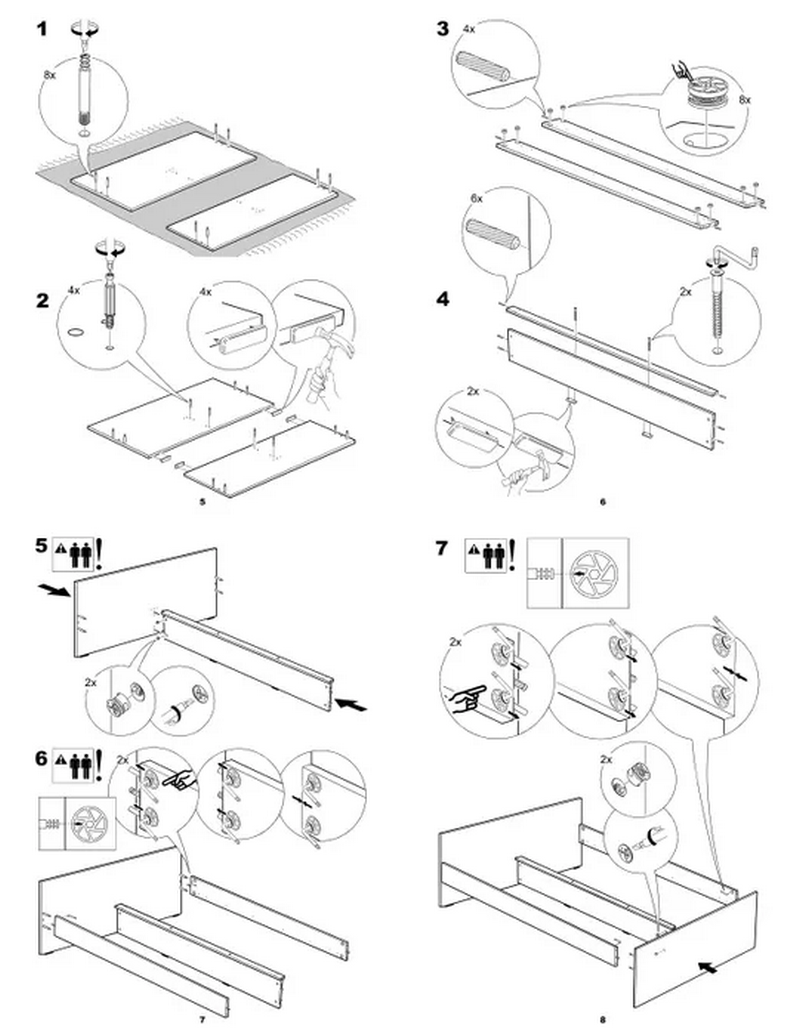 1

8x

2

4x

4x

5

3

4x

8x

6x

4

2x

2x

6

5

2x

6

2x

7

7

2x

2x

8