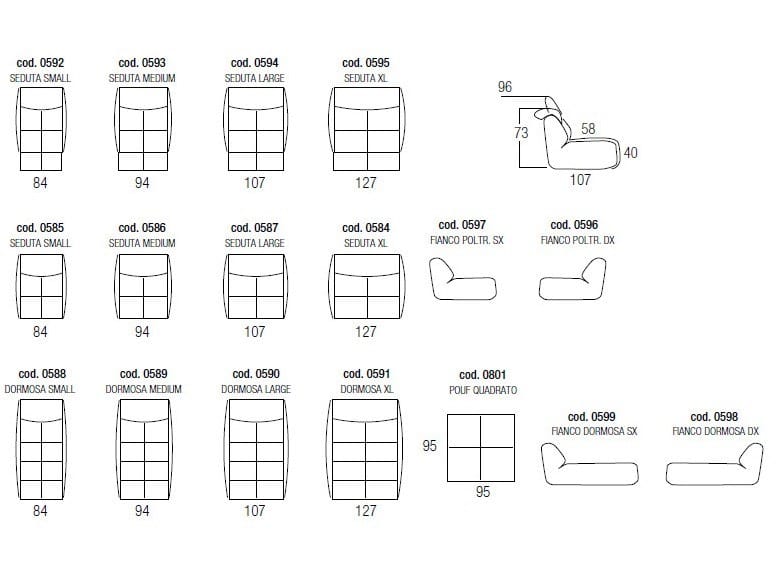 cod. 0592
SEDUTA SMALL
84

cod. 0593
SEDUTA MEDIUM
94

cod. 0594
SEDUTA LARGE
107

cod. 0595
SEDUTA XL
127

96
73
58
40
107

cod. 0585
SEDUTA SMALL
84

cod. 0586
SEDUTA MEDIUM
94

cod. 0587
SEDUTA LARGE
107

cod. 0584
SEDUTA XL
127

cod. 0597
FIANCO POLTR. SX

cod. 0596
FIANCO POLTR. DX

cod. 0588
DORMOSA SMALL
84

cod. 0589
DORMOSA MEDIUM
94

cod. 0590
DORMOSA LARGE
107

cod. 0591
DORMOSA XL
127

cod. 0801
POUF QUADRATO
95
95

cod. 0599
FIANCO DORMOSA SX

cod. 0598
FIANCO DORMOSA DX