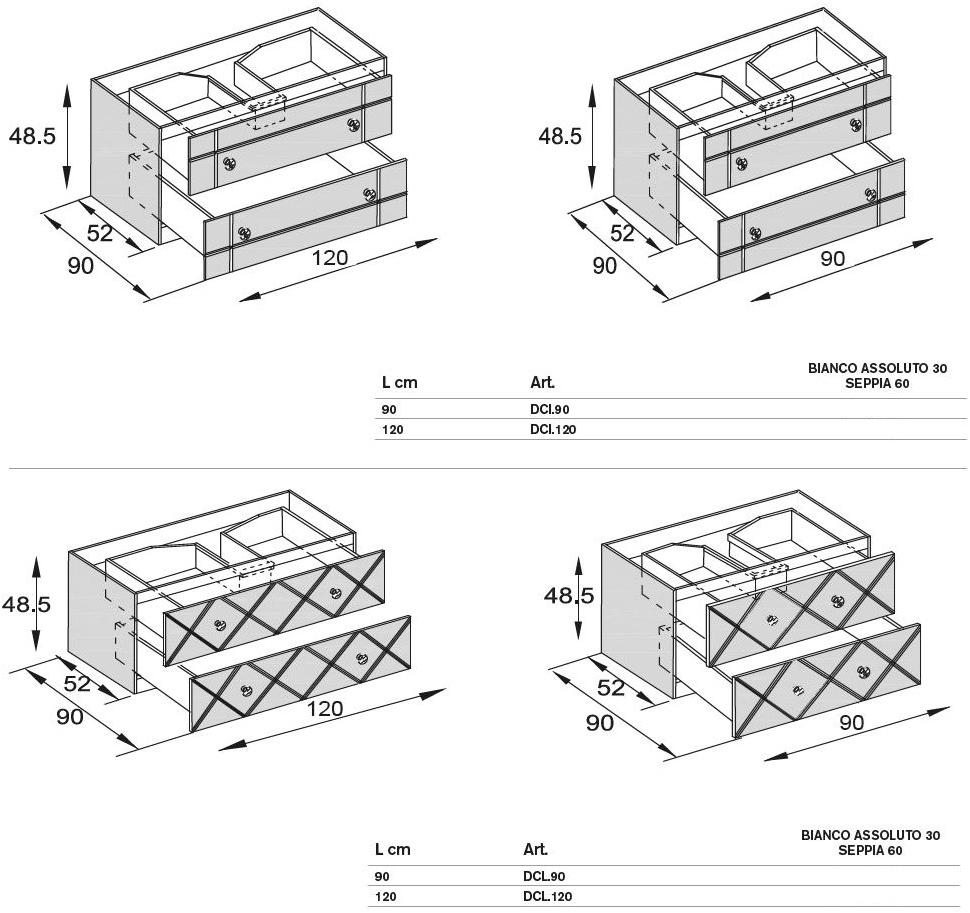 48.5
52
90
120

48.5
52
90
90

| L cm | Art. | BIANCO ASSOLUTO 30 SEPPIA 60 |
|---|---|---|
| 90 | DCI.90 | |
| 120 | DCI.120 | |

48.5
52
90
120

48.5
52
90
90

| L cm | Art. | BIANCO ASSOLUTO 30 SEPPIA 60 |
|---|---|---|
| 90 | DCL.90 | |
| 120 | DCL.120 | |