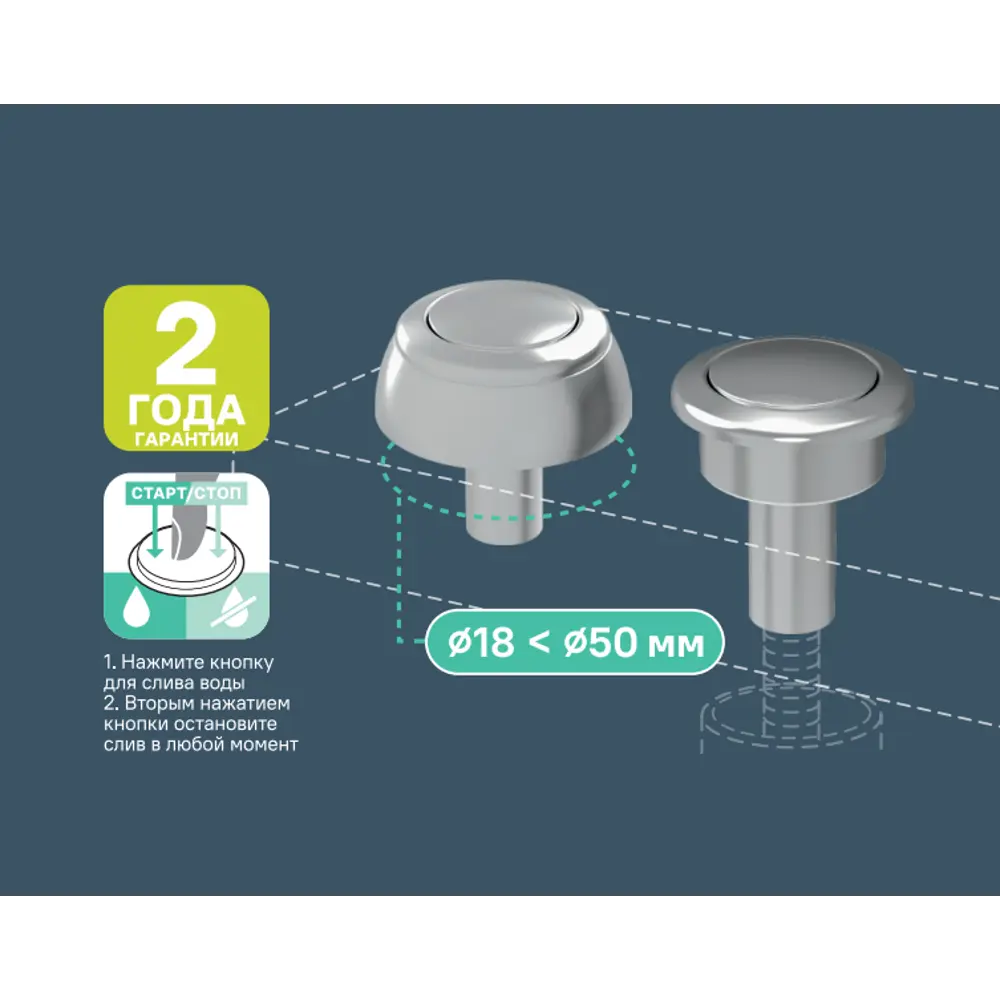 2
ГОДА
ГАРАНТИИ

СТАРТ/СТОП

1. Нажмите кнопку для слива воды
2. Вторым нажатием кнопки остановите слив в любой момент

ø18 < ø50 мм