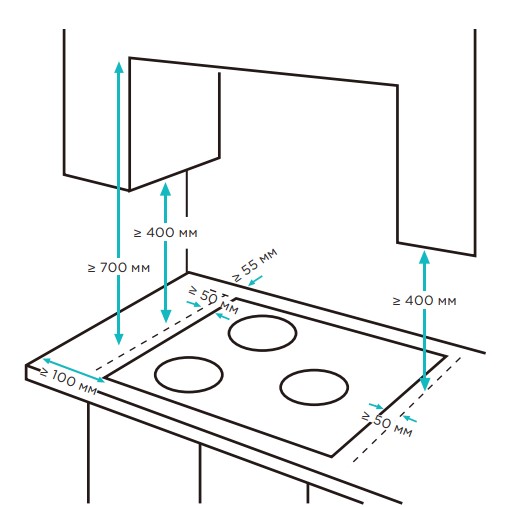 ≥ 400 мм
≥ 700 мм
≥ 55 мм
≥ 50 мм
≥ 400 мм
≥ 100 мм
≥ 50 мм