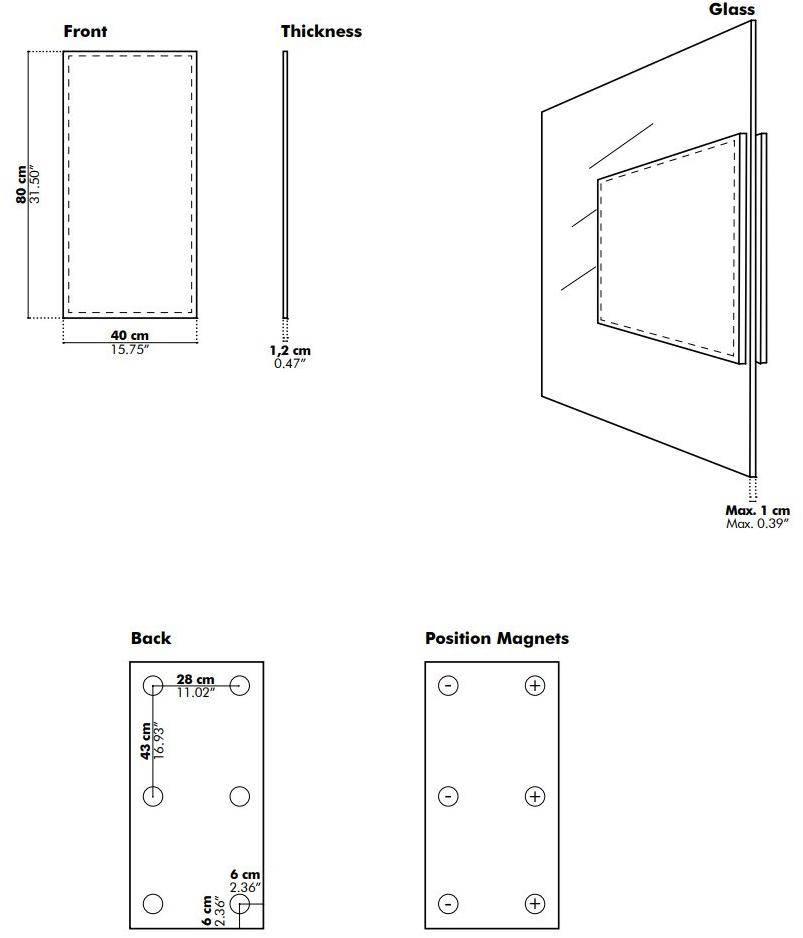 Front

80 cm
31.50"

40 cm
15.75"

Thickness

1,2 cm
0.47"

Glass

Max. 1 cm
Max. 0.39"

Back

28 cm
11.02"

43 cm
16.93"

6 cm
2.36"

6 cm
2.36"

Position Magnets

-
+
-
+
-
+