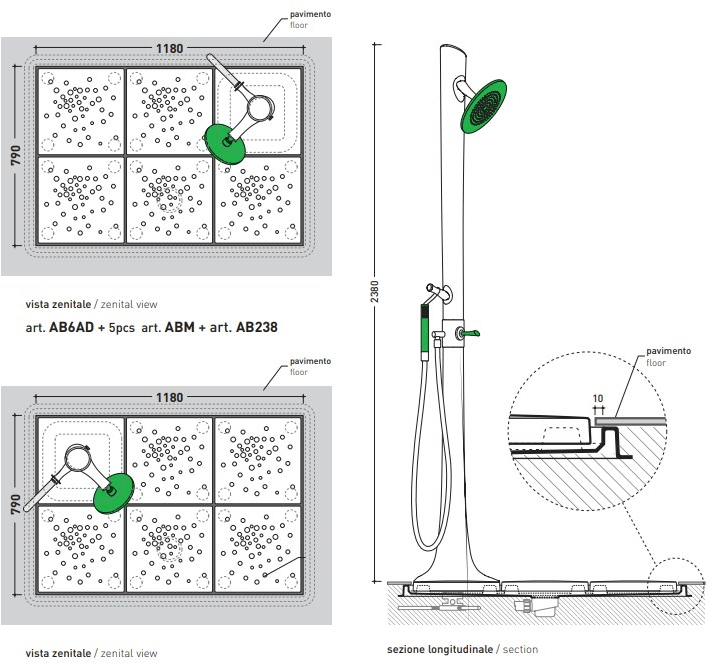 pavimento
floor

1180

790

vista zenitale / zenital view

art. AB6AD + 5pcs art. ABM + art. AB238

pavimento
floor

1180

790

vista zenitale / zenital view

2380

pavimento
floor

10

sezione longitudinale / section