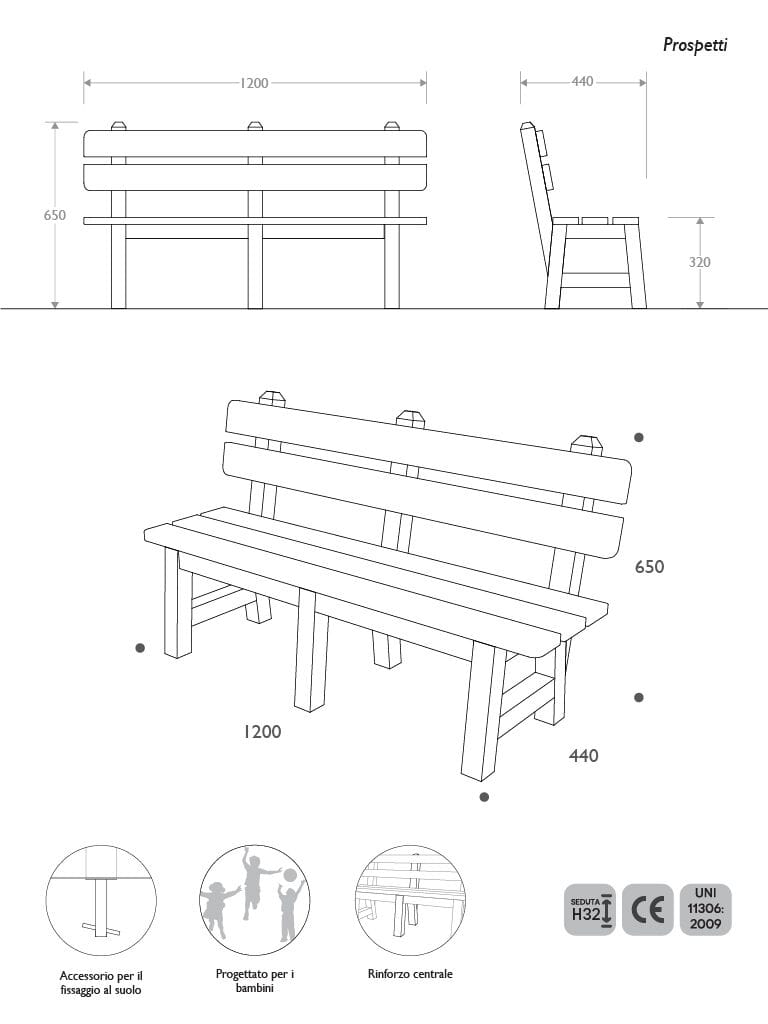 Prospetti

1200

440

650

320

650

1200

440

Accessorio per il fissaggio al suolo

Progettato per i bambini

Rinforzo centrale

SEDUTA H32

CE

UNI 11306: 2009