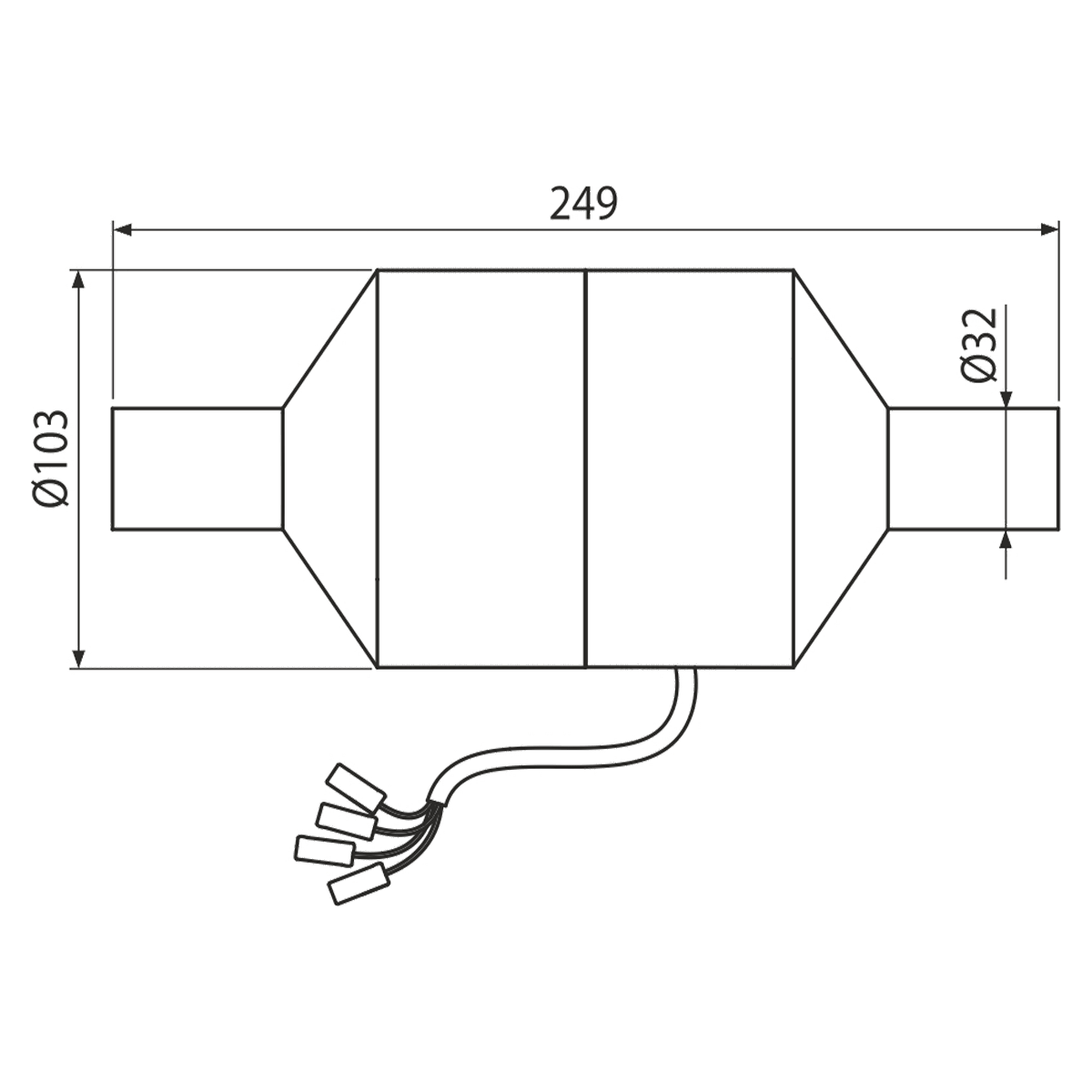 249
Ø103
Ø32