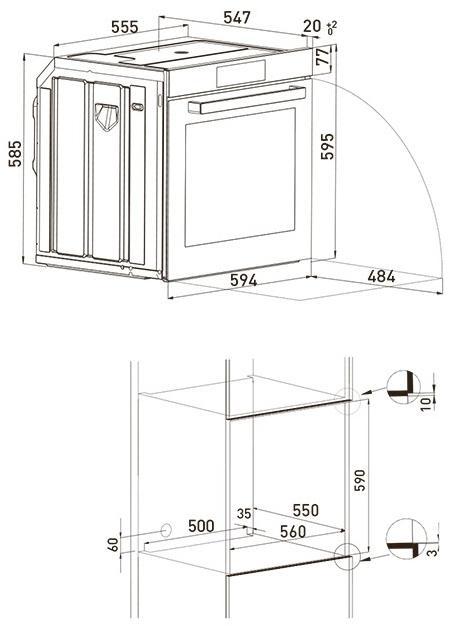 555
547
$20^{+2}_{0}$
77
585
595
594
484

10
590
35
550
500
560
60
3