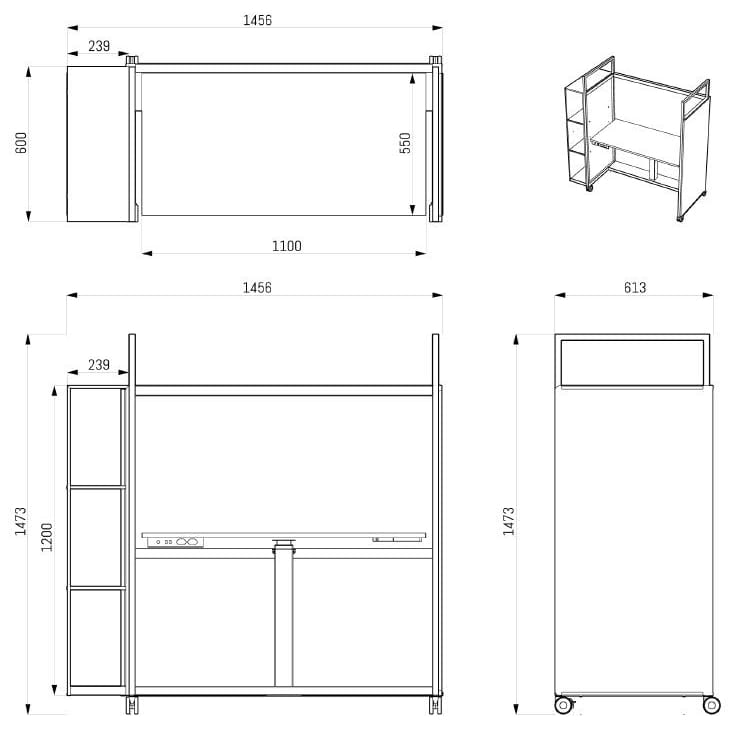 1456
239
600
550
1100
1456
613
239
1473
1200
1473