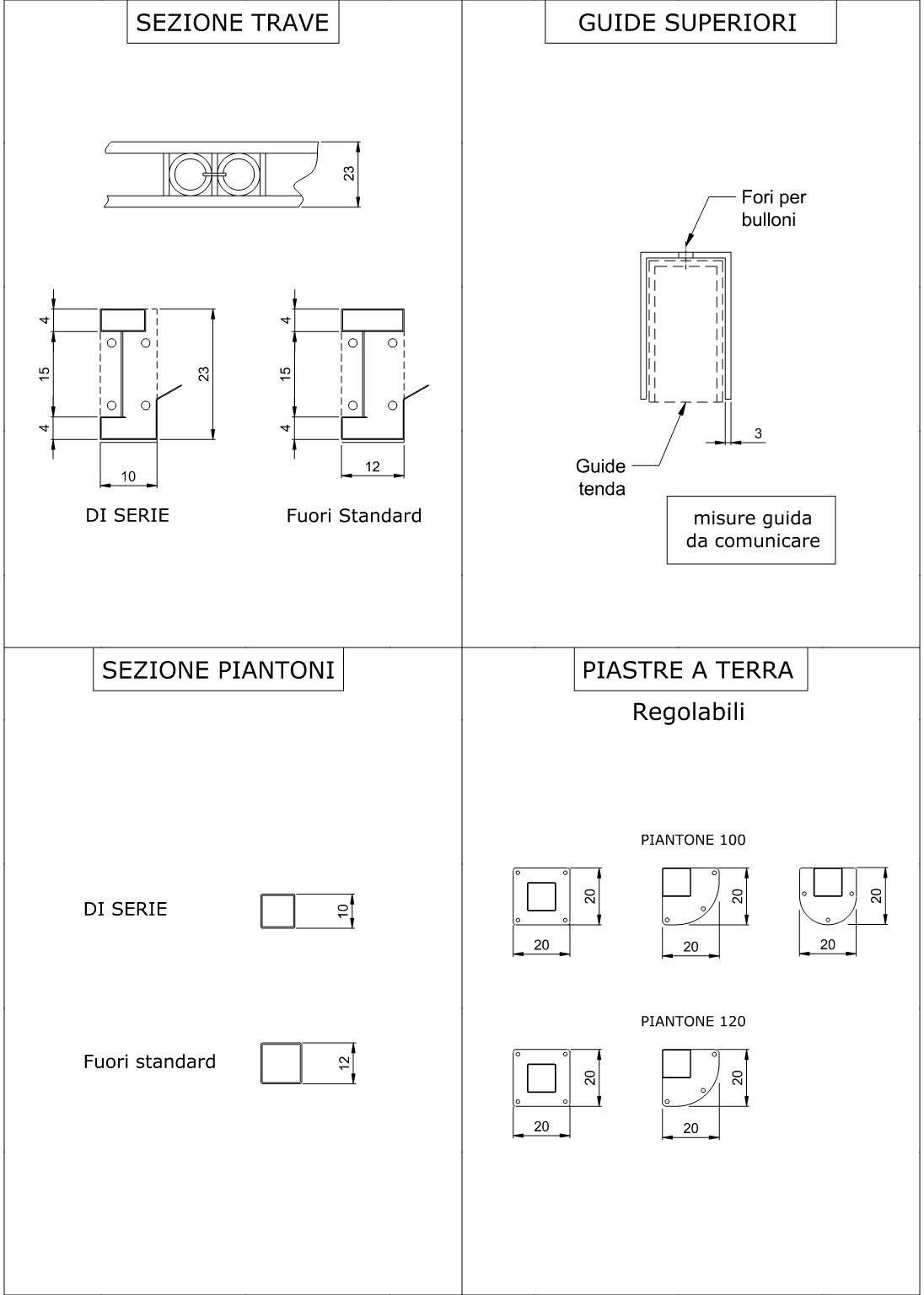 SEZIONE TRAVE

23

4
15
4
23
10
DI SERIE

4
15
4
12
Fuori Standard

GUIDE SUPERIORI

Fori per bulloni

3

Guide tenda

misure guida da comunicare

SEZIONE PIANTONI

DI SERIE
10

Fuori standard
12

PIASTRE A TERRA

Regolabili

PIANTONE 100

20
20
20
20
20
20

PIANTONE 120

20
20
20
20