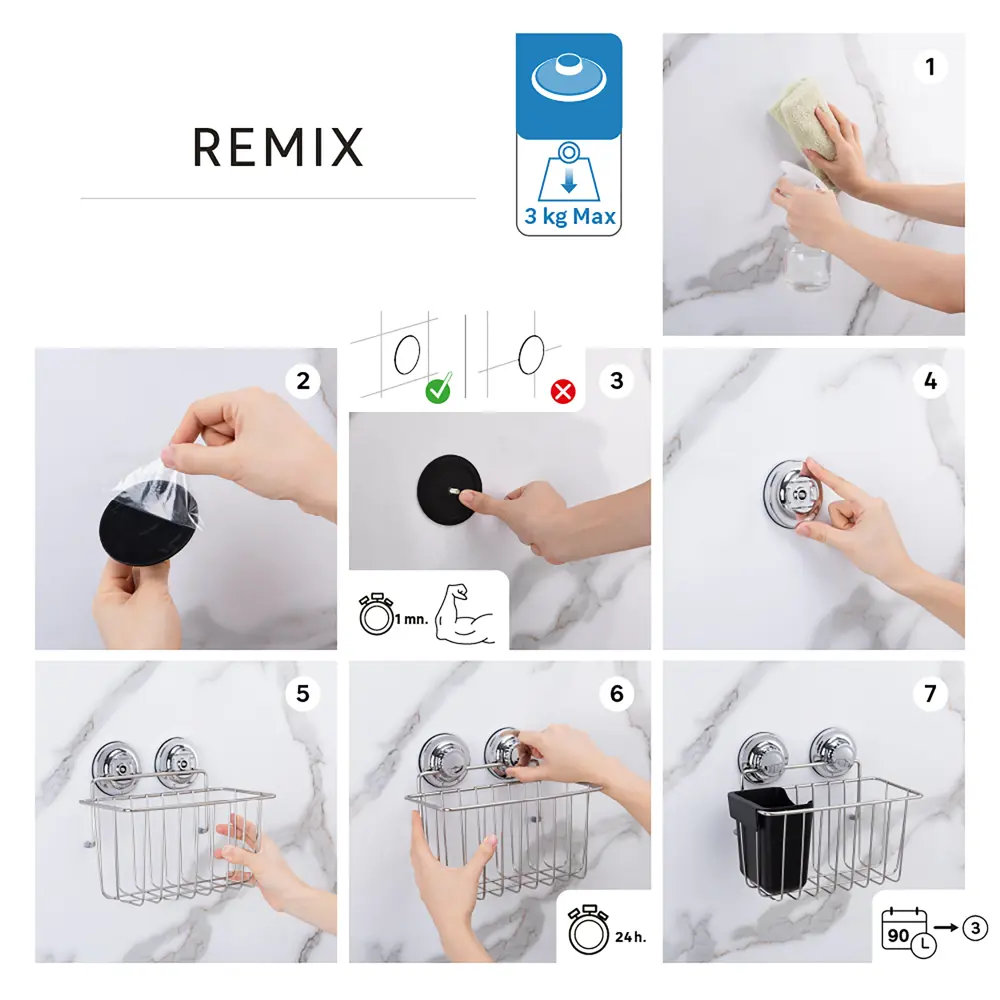 REMIX

3 kg Max

1

2

3

1 mn.

4

5

6

24 h.

7

90 L → 3