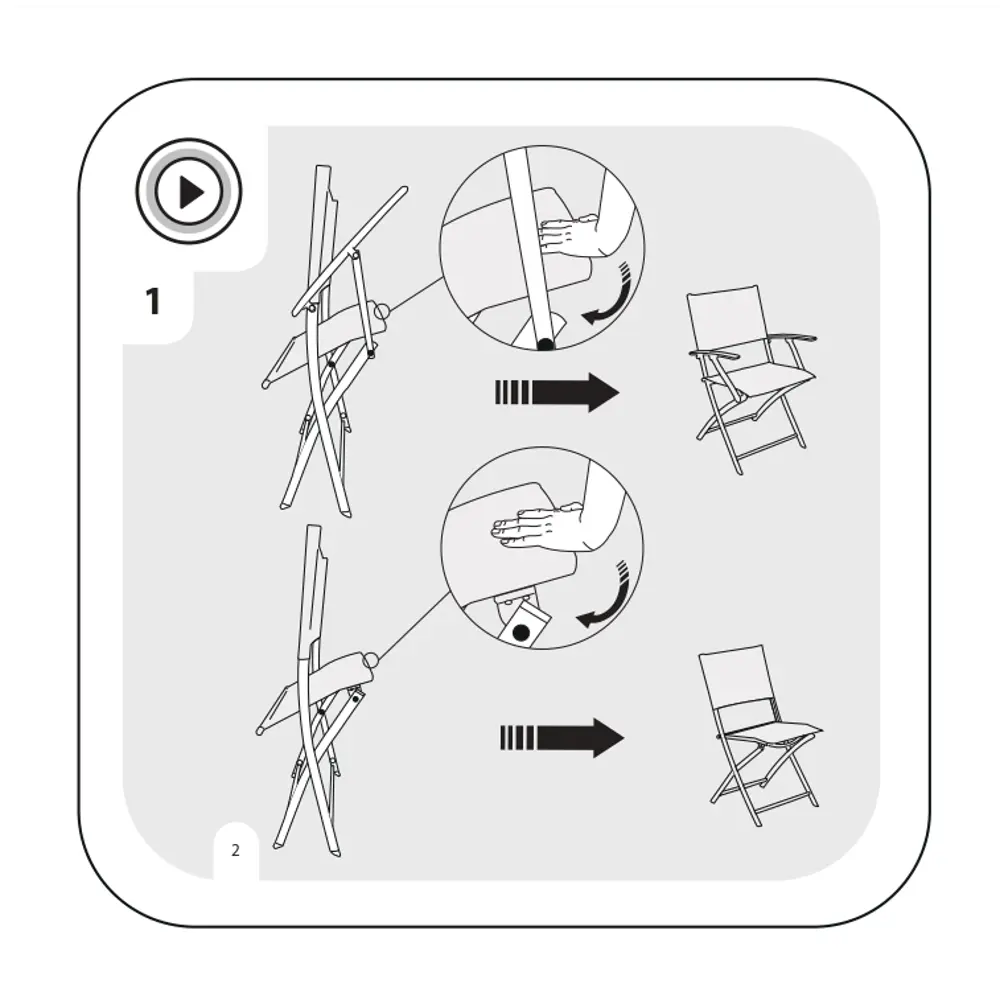 1

2