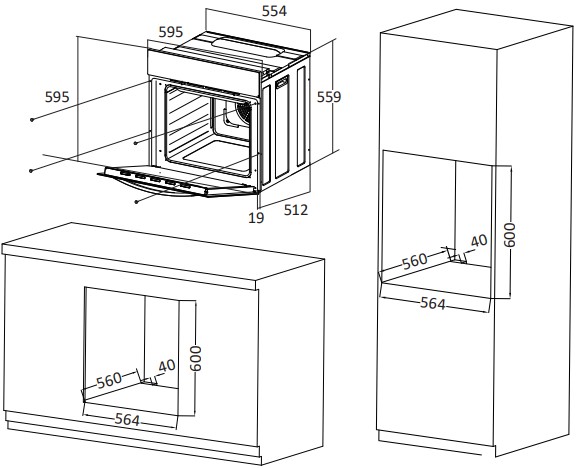 554
595
595
559
19
512
600
40
560
564
600
40
560
564