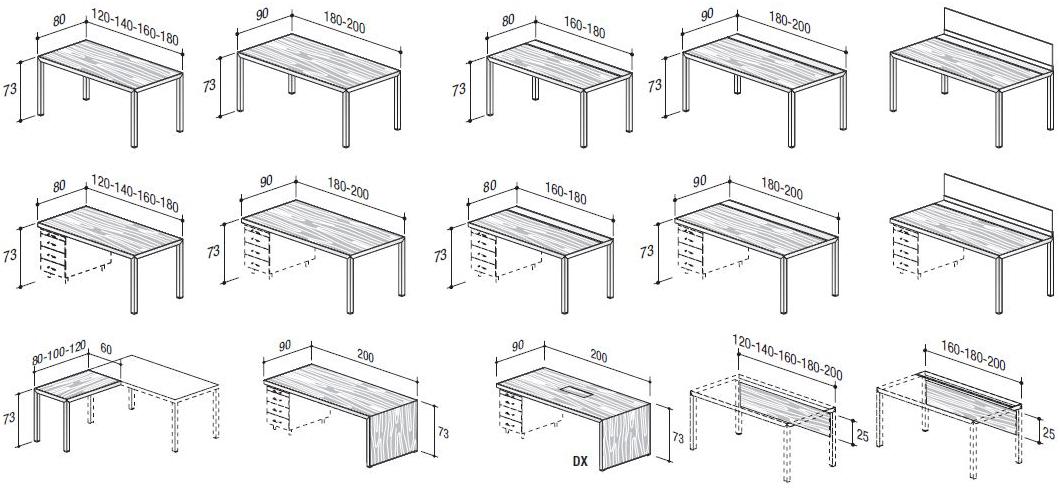 80
120-140-160-180
73

90
180-200
73

80
160-180
73

90
180-200
73

80
120-140-160-180
73

90
180-200
73

80
160-180
73

90
180-200
73

80-100-120
60
73

90
200
73

90
200
73
DX

120-140-160-180-200
25

160-180-200
25