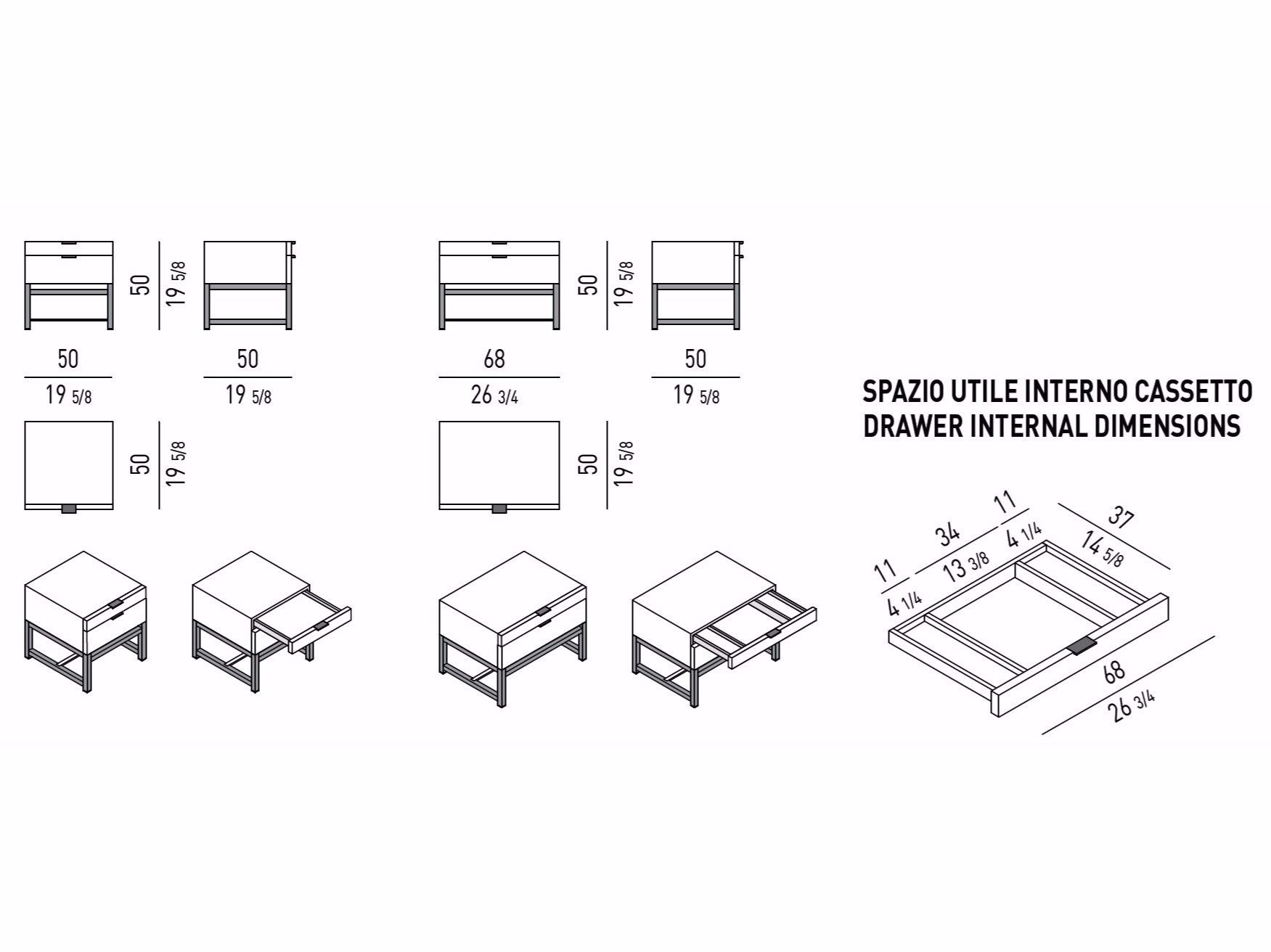 50
19 5/8

50
19 5/8

50
19 5/8

50
19 5/8

50
19 5/8

68
26 3/4

50
19 5/8

50
19 5/8

50
19 5/8

SPAZIO UTILE INTERNO CASSETTO
DRAWER INTERNAL DIMENSIONS

11
4 1/4

34
13 3/8

11
4 1/4

37
14 5/8

68
26 3/4