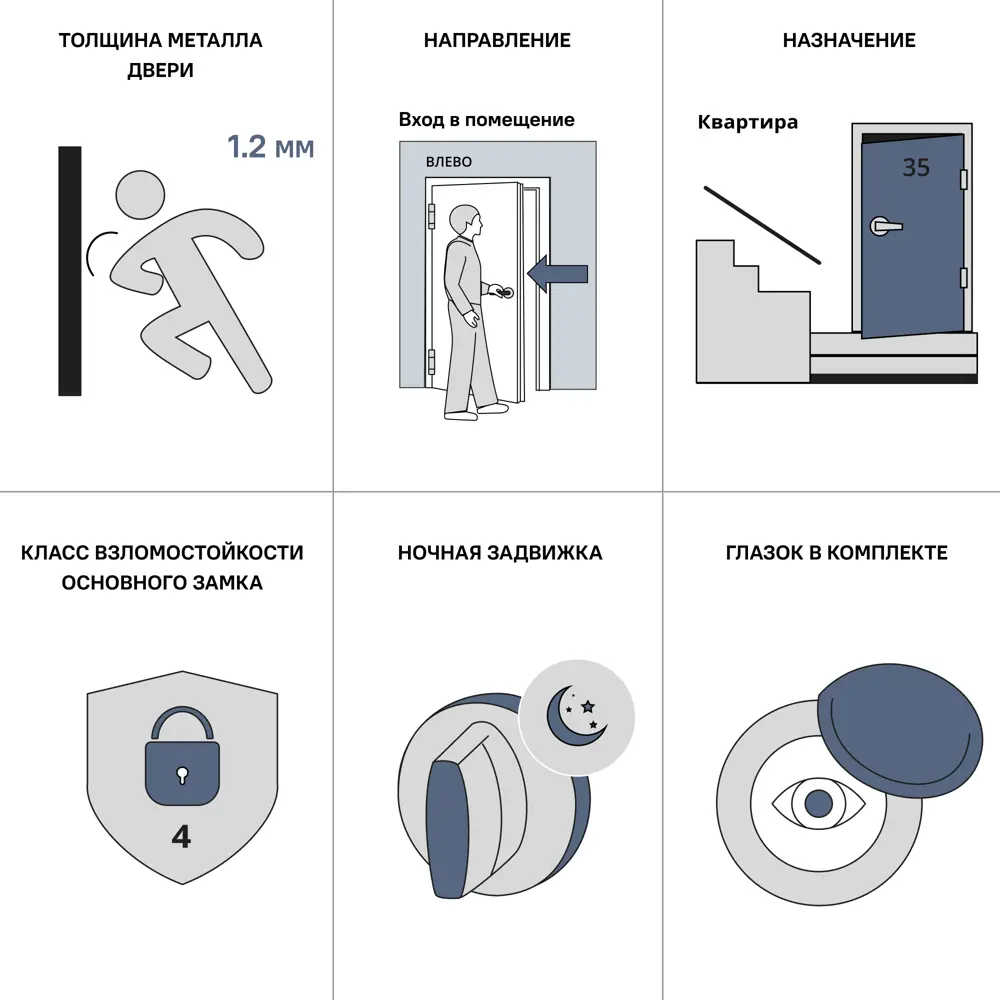 ТОЛЩИНА МЕТАЛЛА ДВЕРИ

1.2 мм

НАПРАВЛЕНИЕ

Вход в помещение

ВЛЕВО

НАЗНАЧЕНИЕ

Квартира

35

КЛАСС ВЗЛОМОСТОЙКОСТИ ОСНОВНОГО ЗАМКА

4

НОЧНАЯ ЗАДВИЖКА

ГЛАЗОК В КОМПЛЕКТЕ