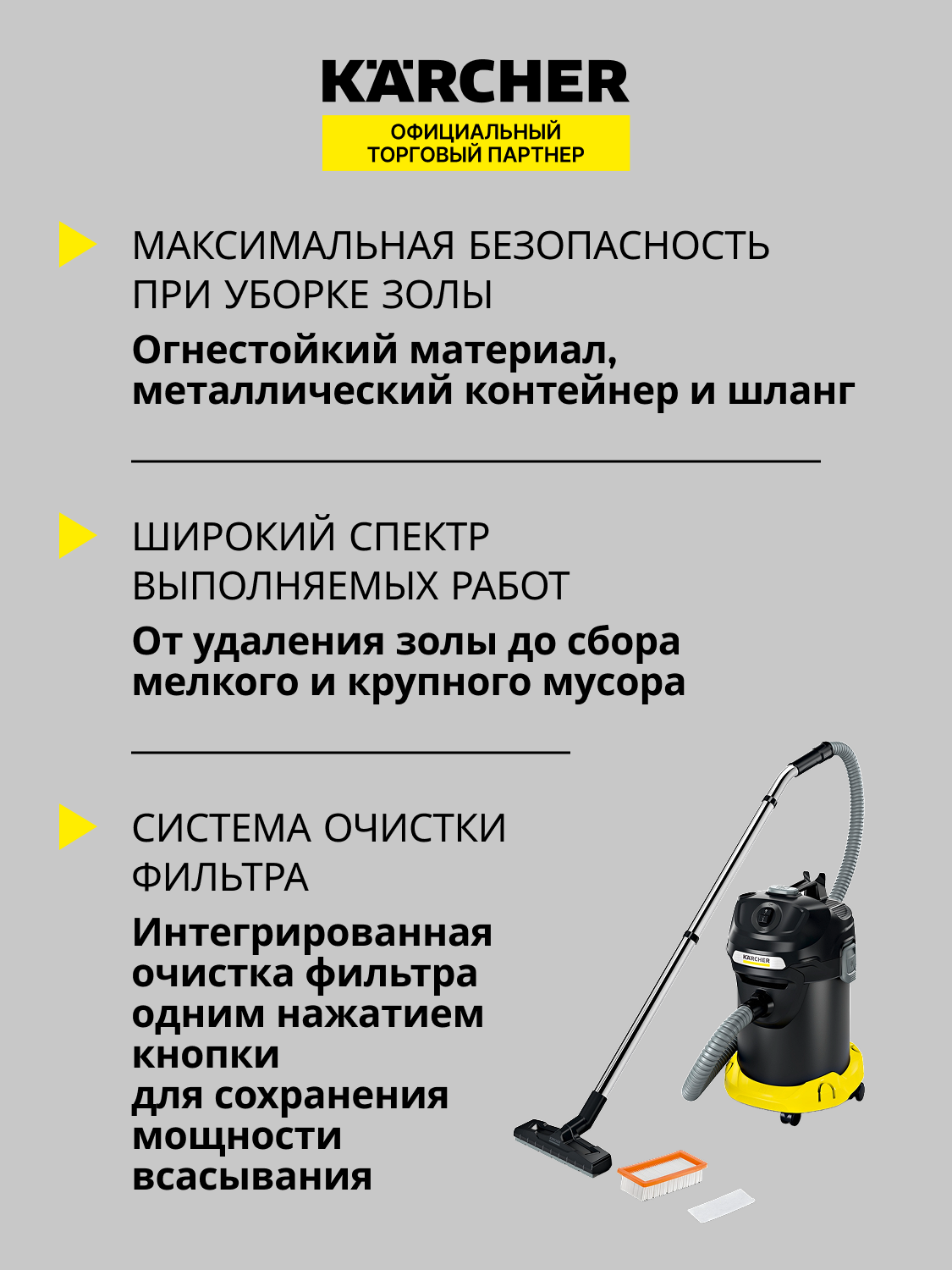 KÄRCHER
ОФИЦИАЛЬНЫЙ ТОРГОВЫЙ ПАРТНЕР

МАКСИМАЛЬНАЯ БЕЗОПАСНОСТЬ ПРИ УБОРКЕ ЗОЛЫ

Огнестойкий материал, металлический контейнер и шланг

ШИРОКИЙ СПЕКТР ВЫПОЛНЯЕМЫХ РАБОТ

От удаления золы до сбора мелкого и крупного мусора

СИСТЕМА ОЧИСТКИ ФИЛЬТРА

Интегрированная очистка фильтра одним нажатием кнопки для сохранения мощности всасывания

KÄRCHER