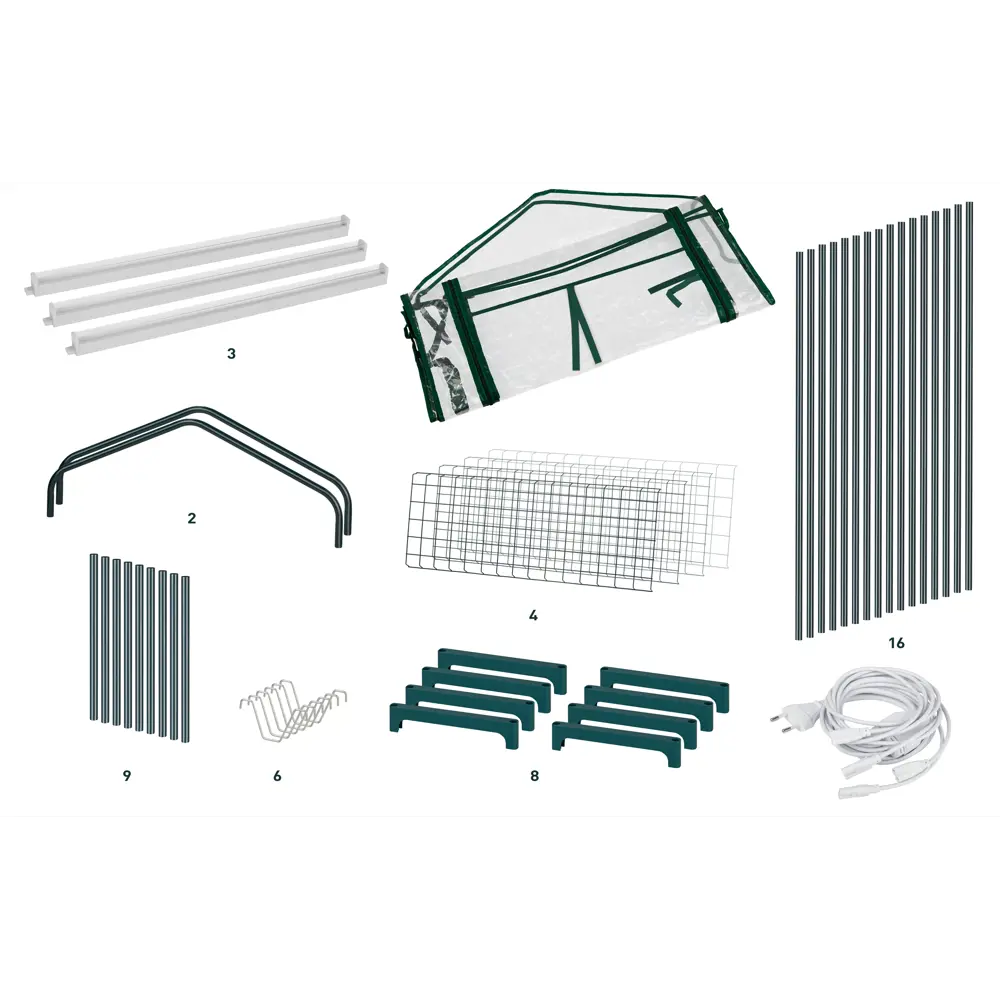 3

2

4

16

9

6

8