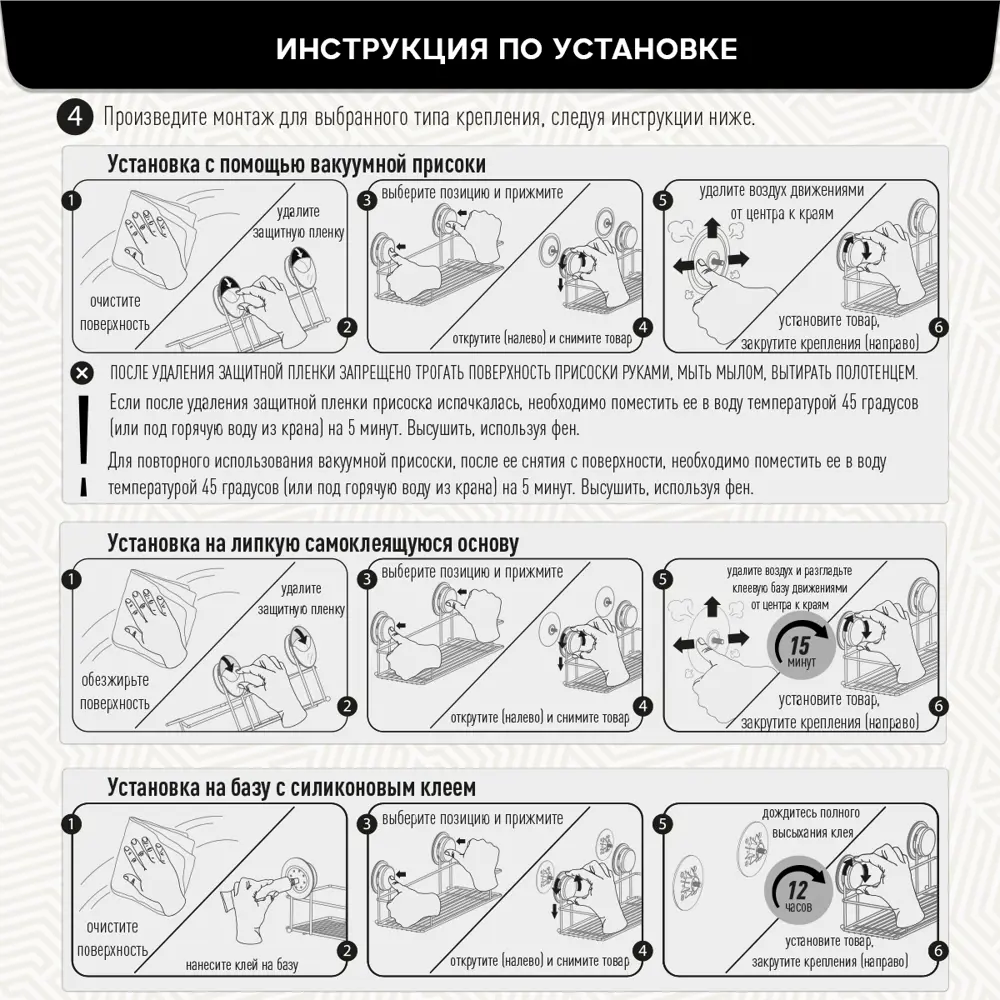 ИНСТРУКЦИЯ ПО УСТАНОВКЕ

4 Произведите монтаж для выбранного типа крепления, следуя инструкции ниже.

Установка с помощью вакуумной присоски

1 очистите поверхность
удалите защитную пленку 2
3 выберите позицию и прижмите
открутите (налево) и снимите товар 4
5 удалите воздух движениями от центра к краям
установите товар, закрутите крепления (направо) 6

ПОСЛЕ УДАЛЕНИЯ ЗАЩИТНОЙ ПЛЕНКИ ЗАПРЕЩЕНО ТРОГАТЬ ПОВЕРХНОСТЬ ПРИСОСКИ РУКАМИ, МЫТЬ МЫЛОМ, ВЫТИРАТЬ ПОЛОТЕНЦЕМ.

Если после удаления защитной пленки присоска испачкалась, необходимо поместить ее в воду температурой 45 градусов (или под горячую воду из крана) на 5 минут. Высушить, используя фен.

Для повторного использования вакуумной присоски, после ее снятия с поверхности, необходимо поместить ее в воду температурой 45 градусов (или под горячую воду из крана) на 5 минут. Высушить, используя фен.

Установка на липкую самоклеящуюся основу

1 обезжирьте поверхность
удалите защитную пленку 2
3 выберите позицию и прижмите
открутите (налево) и снимите товар 4
5 удалите воздух и разгладьте клеевую базу движениями от центра к краям
15 минут
установите товар, закрутите крепления (направо) 6

Установка на базу с силиконовым клеем

1 очистите поверхность
нанесите клей на базу 2
3 выберите позицию и прижмите
открутите (налево) и снимите товар 4
5 дождитесь полного высыхания клея
12 часов
установите товар, закрутите крепления (направо) 6