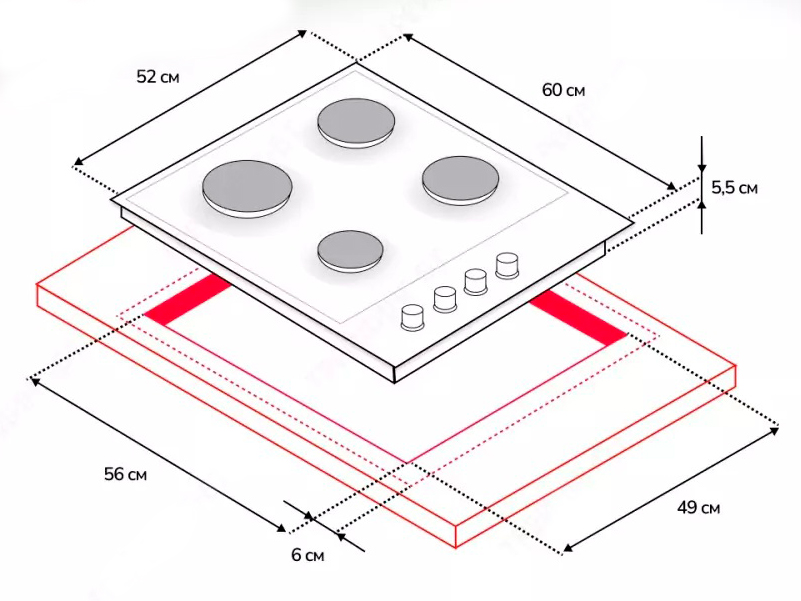 52 см

60 см

5,5 см

56 см

6 см

49 см