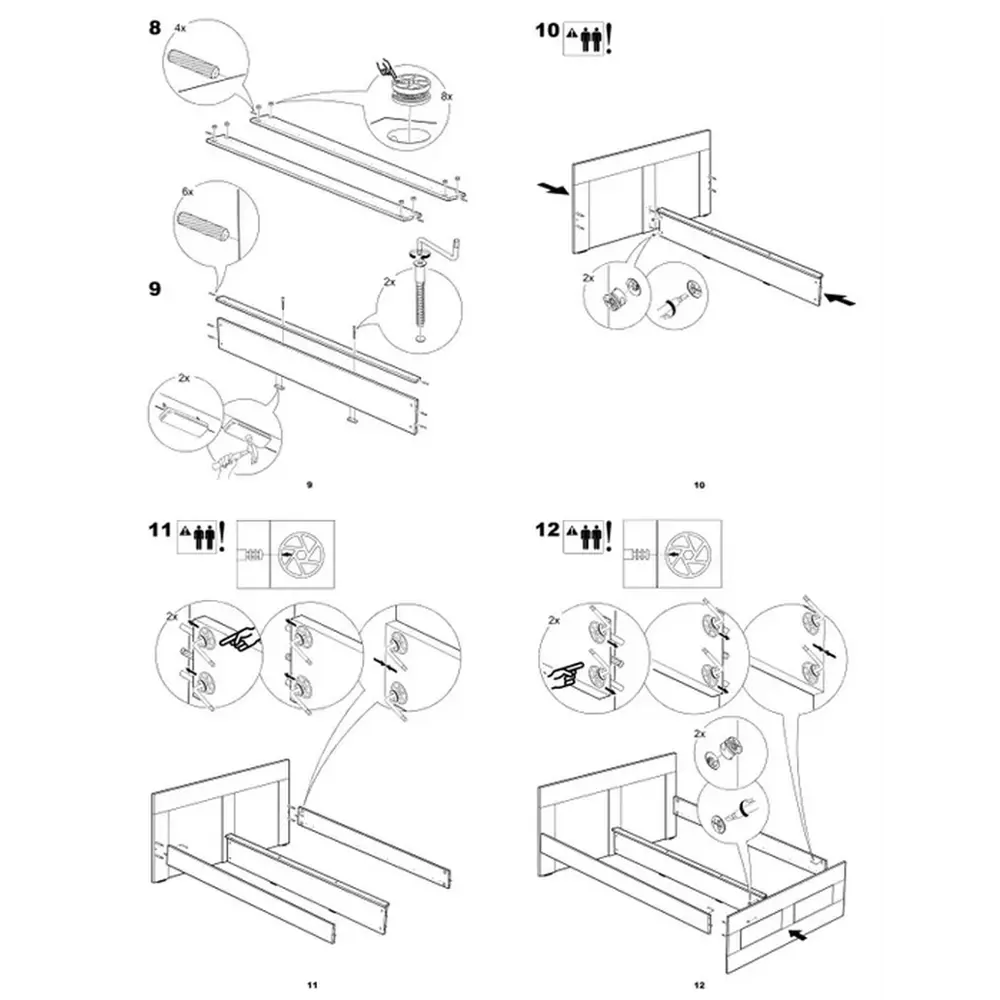 8
4x
8x
6x
9
2x
2x
9

10
2x
10

11
2x
11

12
2x
2x
12