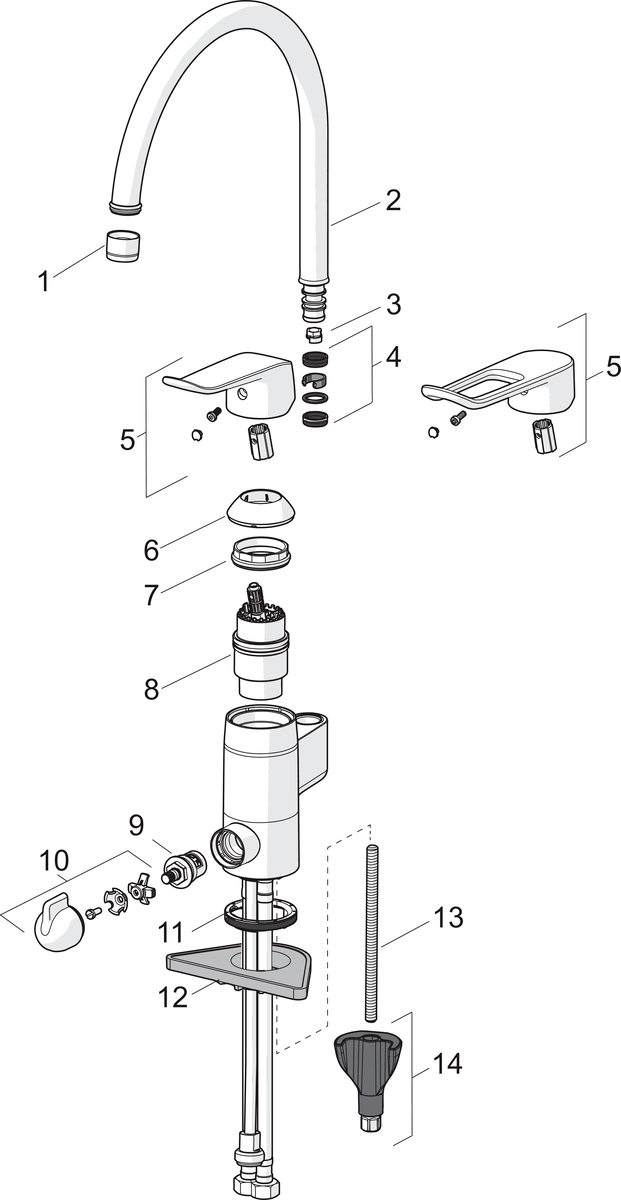 2
1
3
4
5
5
6
7
8
9
10
11
12
13
14