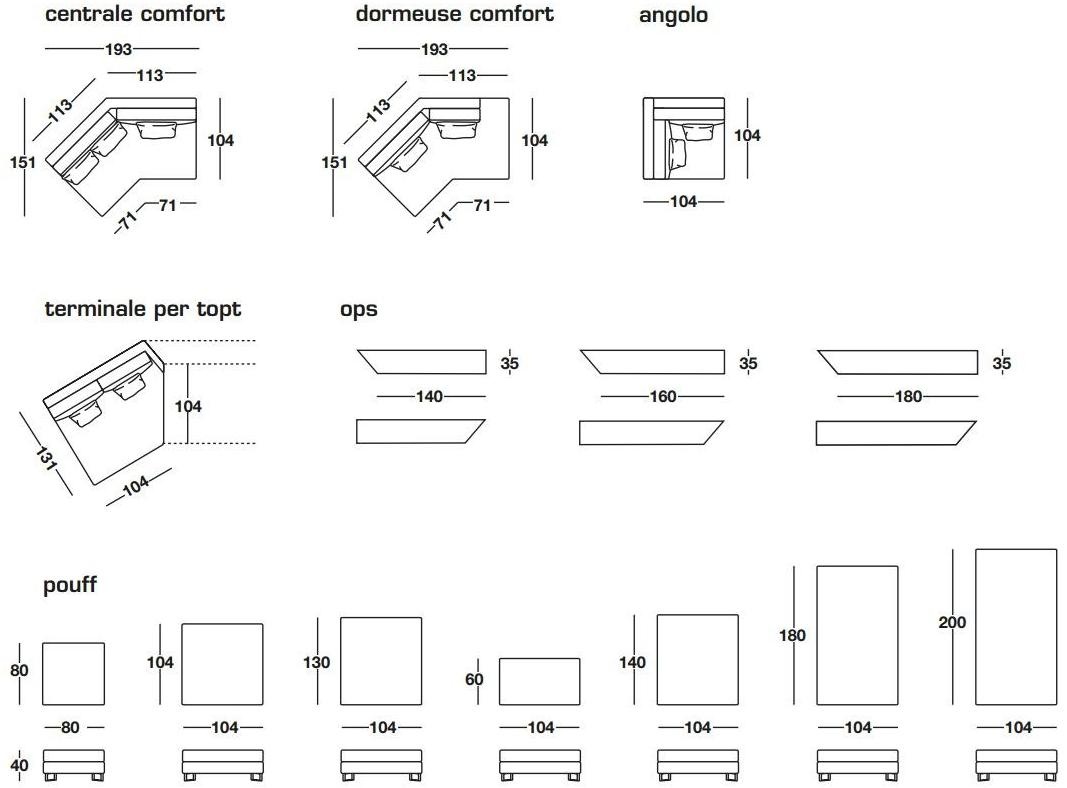 centrale comfort

193
113
113
151
104
71
71

dormeuse comfort

193
113
113
151
104
71
71

angolo

104
104

terminale per topt

104
131
104

ops

35
140
35
160
35
180

pouff

80
80
40
104
104
130
104
60
104
140
104
180
104
200
104