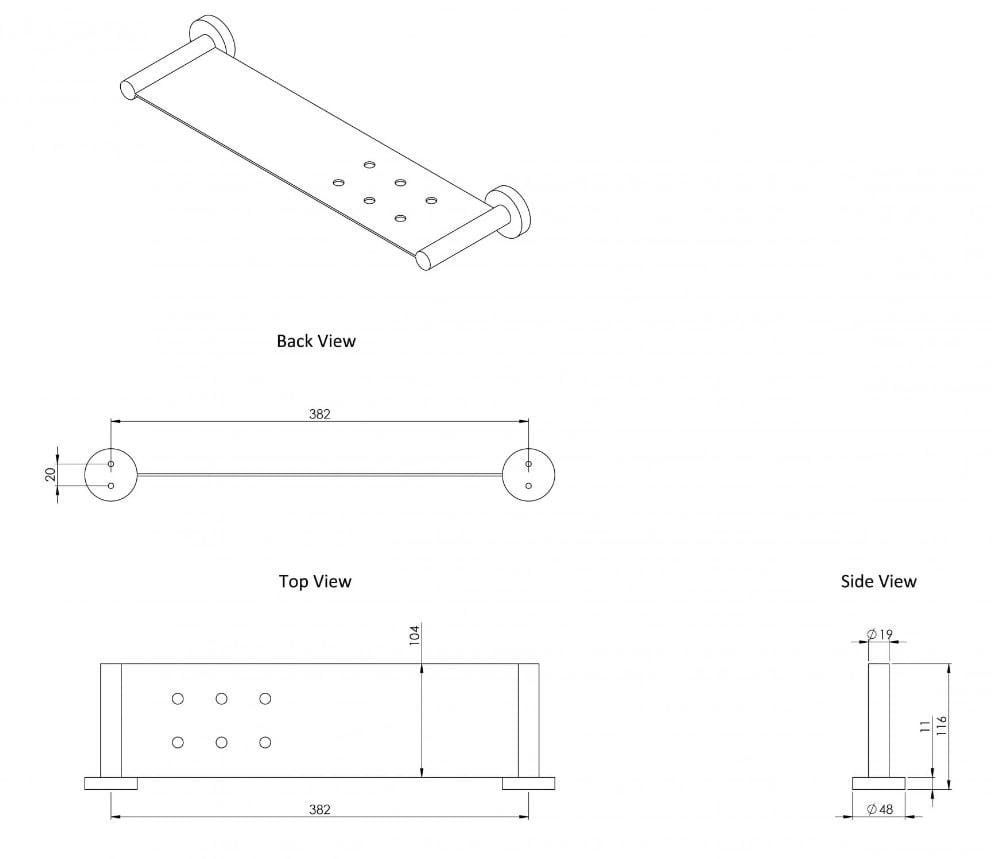 Back View

382

20

Top View

104

382

Side View

$\varnothing 19$

11

116

$\varnothing 48$