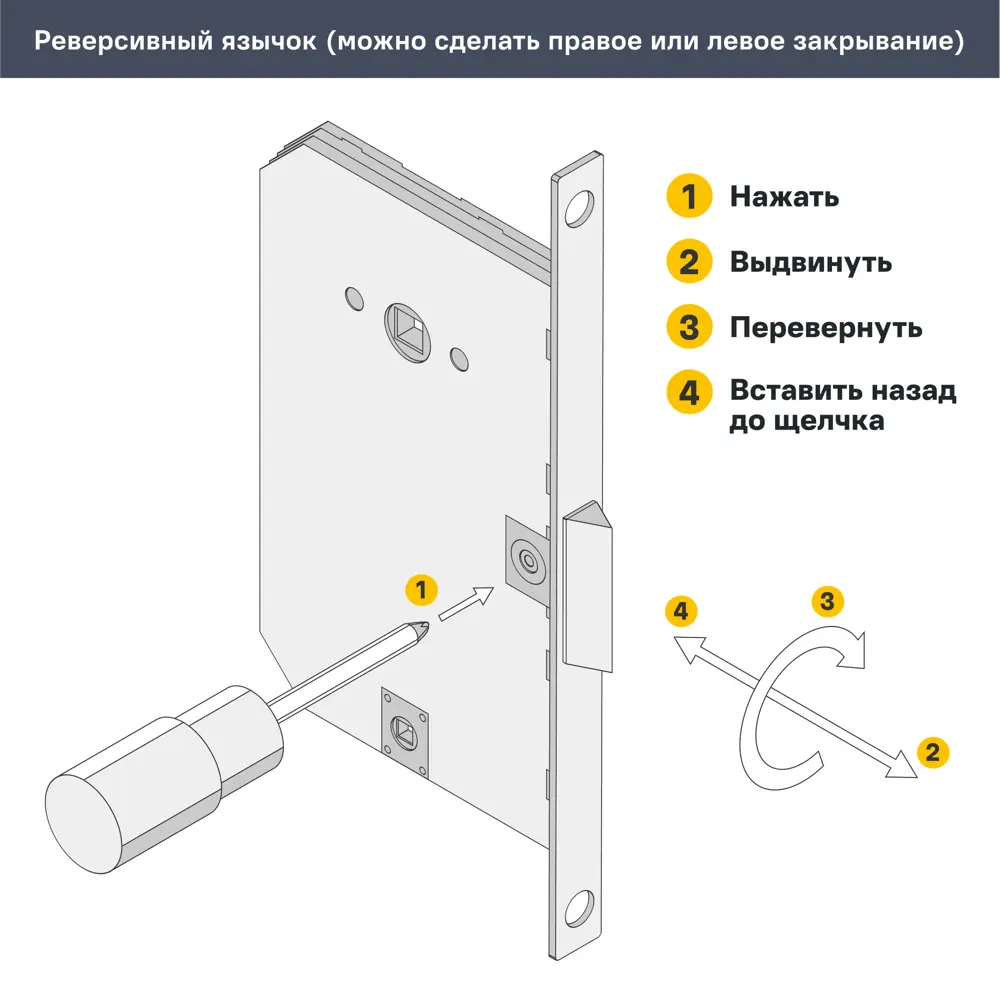 Реверсивный язычок (можно сделать правое или левое закрывание)

1 Нажать

2 Выдвинуть

3 Перевернуть

4 Вставить назад до щелчка

1

4

3

2