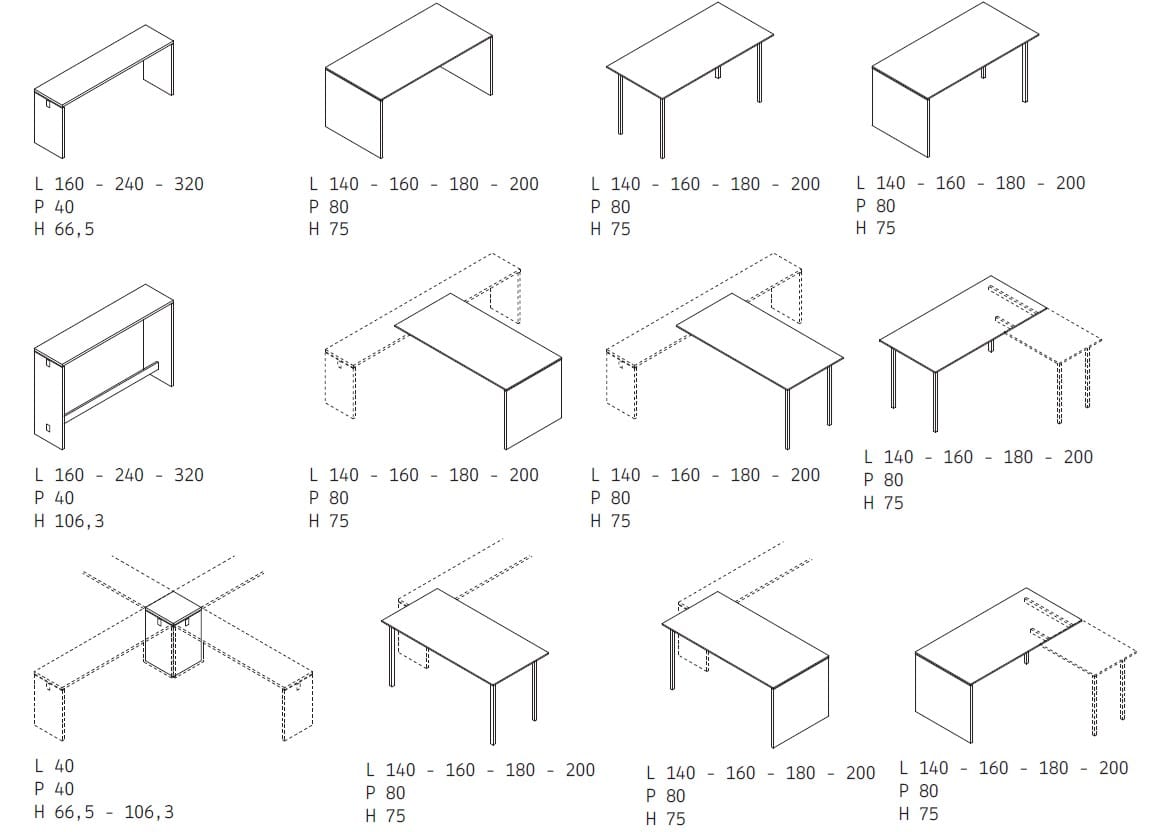 L 160 - 240 - 320
P 40
H 66,5

L 140 - 160 - 180 - 200
P 80
H 75

L 140 - 160 - 180 - 200
P 80
H 75

L 140 - 160 - 180 - 200
P 80
H 75

L 160 - 240 - 320
P 40
H 106,3

L 140 - 160 - 180 - 200
P 80
H 75

L 140 - 160 - 180 - 200
P 80
H 75

L 140 - 160 - 180 - 200
P 80
H 75

L 40
P 40
H 66,5 - 106,3

L 140 - 160 - 180 - 200
P 80
H 75

L 140 - 160 - 180 - 200
P 80
H 75

L 140 - 160 - 180 - 200
P 80
H 75