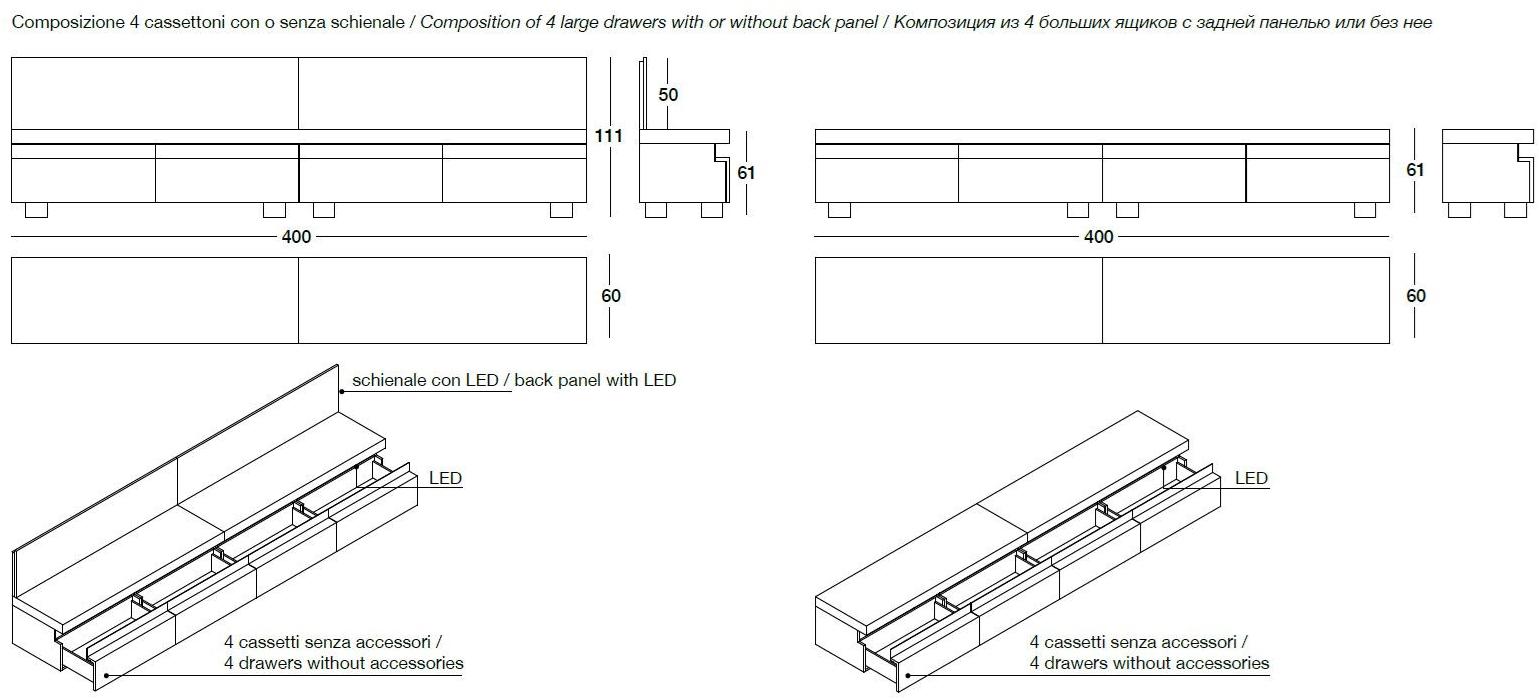 Composizione 4 cassettoni con o senza schienale / Composition of 4 large drawers with or without back panel / Композиция из 4 больших ящиков с задней панелью или без нее

111

50

61

400

60

61

400

60

schienale con LED / back panel with LED

LED

4 cassetti senza accessori / 4 drawers without accessories

LED

4 cassetti senza accessori / 4 drawers without accessories