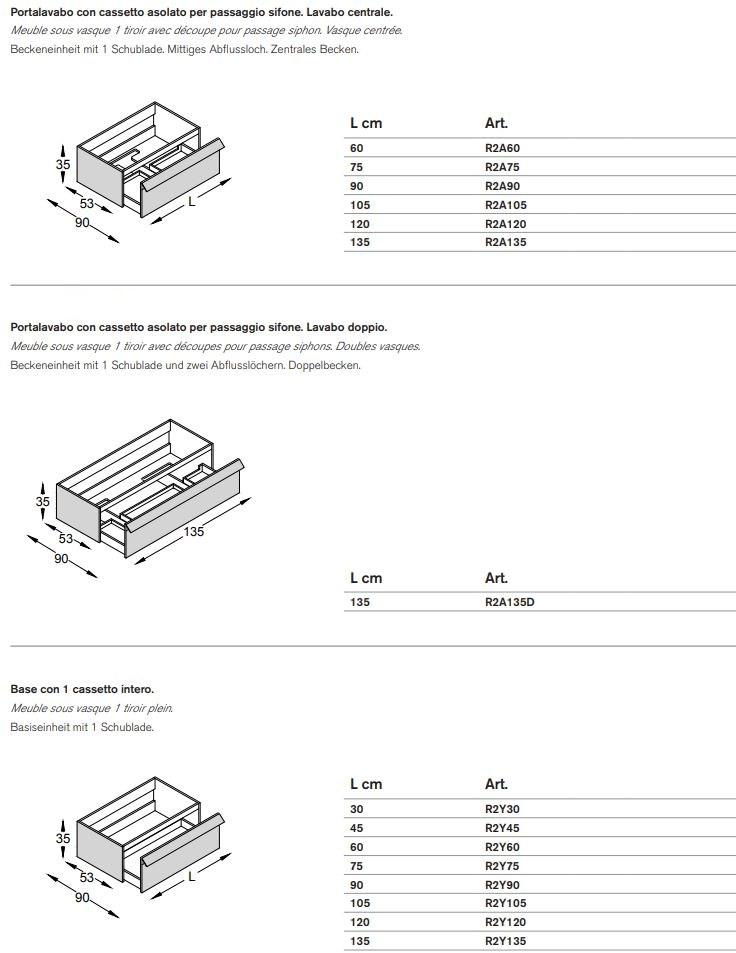 Portalavabo con cassetto asolato per passaggio sifone. Lavabo centrale.
Meuble sous vasque 1 tiroir avec découpe pour passage siphon. Vasque centrée.
Beckeneinheit mit 1 Schublade. Mittiges Abflussloch. Zentrales Becken.

35
53
90
L

| L cm | Art. |
|---|---|
| 60 | R2A60 |
| 75 | R2A75 |
| 90 | R2A90 |
| 105 | R2A105 |
| 120 | R2A120 |
| 135 | R2A135 |

Portalavabo con cassetto asolato per passaggio sifone. Lavabo doppio.
Meuble sous vasque 1 tiroir avec découpes pour passage siphons. Doubles vasques.
Beckeneinheit mit 1 Schublade und zwei Abflusslöchern. Doppelbecken.

35
53
90
135

| L cm | Art. |
|---|---|
| 135 | R2A135D |

Base con 1 cassetto intero.
Meuble sous vasque 1 tiroir plein.
Basiseinheit mit 1 Schublade.

35
53
90
L

| L cm | Art. |
|---|---|
| 30 | R2Y30 |
| 45 | R2Y45 |
| 60 | R2Y60 |
| 75 | R2Y75 |
| 90 | R2Y90 |
| 105 | R2Y105 |
| 120 | R2Y120 |
| 135 | R2Y135 |