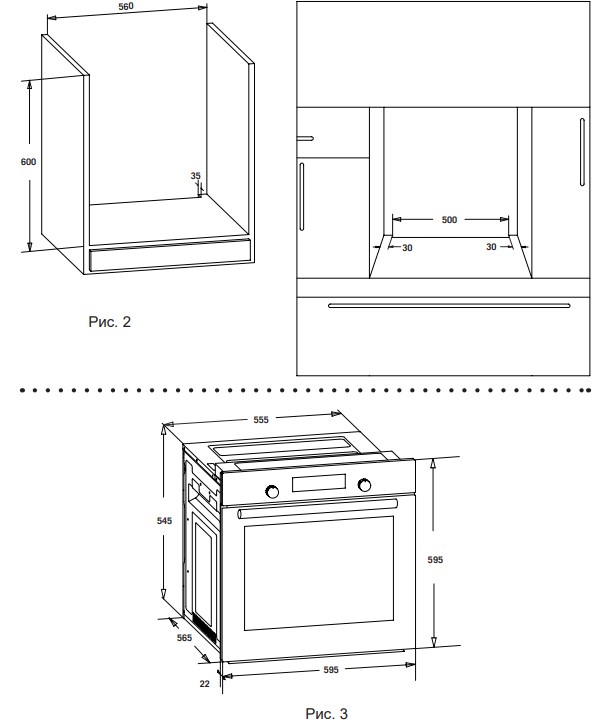 560

600

35

Рис. 2

500

30

30

555

545

595

565

595

22

Рис. 3