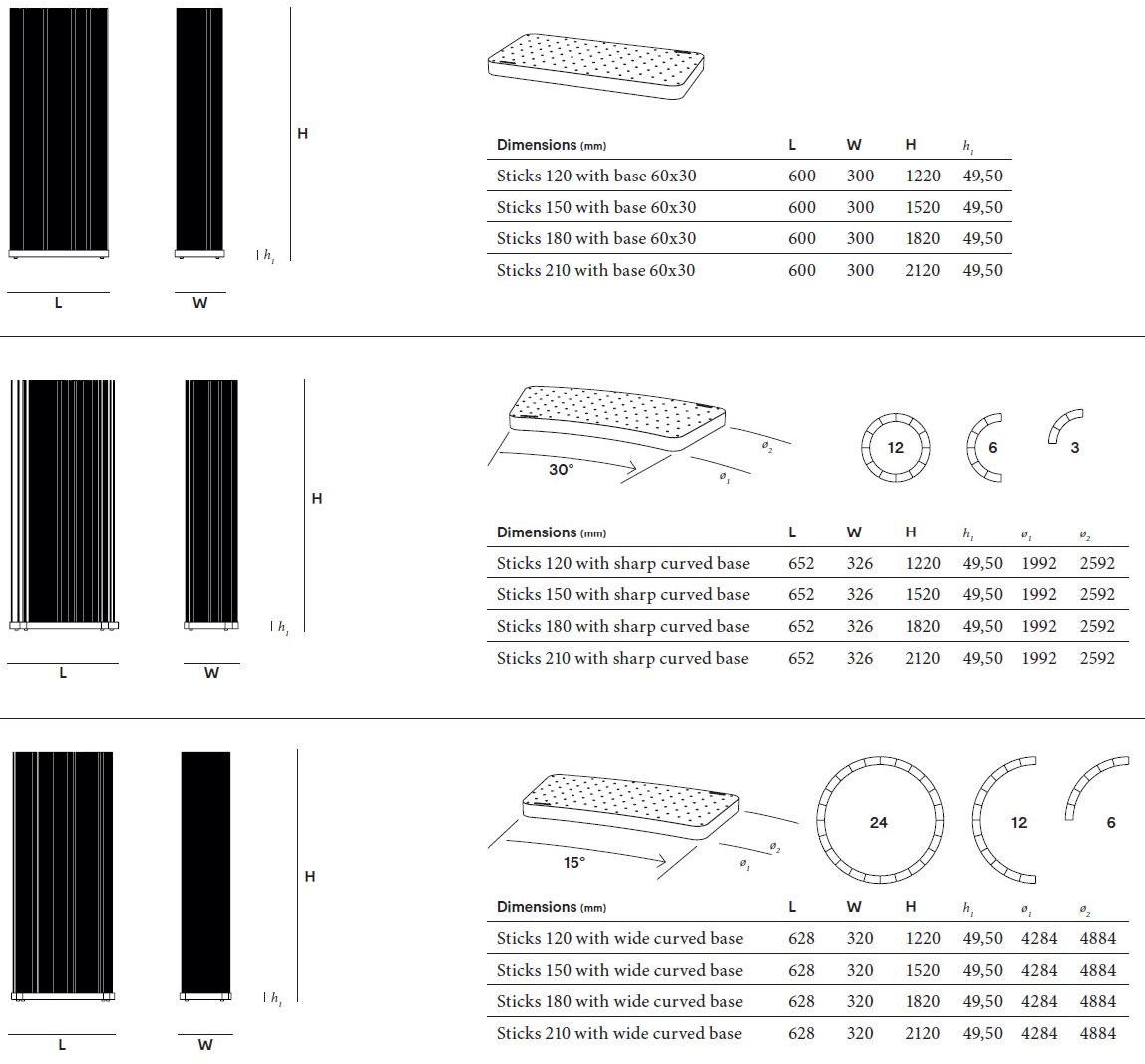 H

$h_1$

L

W

| Dimensions (mm) | L | W | H | $h_1$ |
|---|---|---|---|---|
| Sticks 120 with base 60x30 | 600 | 300 | 1220 | 49,50 |
| Sticks 150 with base 60x30 | 600 | 300 | 1520 | 49,50 |
| Sticks 180 with base 60x30 | 600 | 300 | 1820 | 49,50 |
| Sticks 210 with base 60x30 | 600 | 300 | 2120 | 49,50 |

H

$h_1$

L

W

30°

$ø_2$

$ø_1$

12

6

3

| Dimensions (mm) | L | W | H | $h_1$ | $ø_1$ | $ø_2$ |
|---|---|---|---|---|---|---|
| Sticks 120 with sharp curved base | 652 | 326 | 1220 | 49,50 | 1992 | 2592 |
| Sticks 150 with sharp curved base | 652 | 326 | 1520 | 49,50 | 1992 | 2592 |
| Sticks 180 with sharp curved base | 652 | 326 | 1820 | 49,50 | 1992 | 2592 |
| Sticks 210 with sharp curved base | 652 | 326 | 2120 | 49,50 | 1992 | 2592 |

H

$h_1$

L

W

15°

$ø_2$

$ø_1$

24

12

6

| Dimensions (mm) | L | W | H | $h_1$ | $ø_1$ | $ø_2$ |
|---|---|---|---|---|---|---|
| Sticks 120 with wide curved base | 628 | 320 | 1220 | 49,50 | 4284 | 4884 |
| Sticks 150 with wide curved base | 628 | 320 | 1520 | 49,50 | 4284 | 4884 |
| Sticks 180 with wide curved base | 628 | 320 | 1820 | 49,50 | 4284 | 4884 |
| Sticks 210 with wide curved base | 628 | 320 | 2120 | 49,50 | 4284 | 4884 |