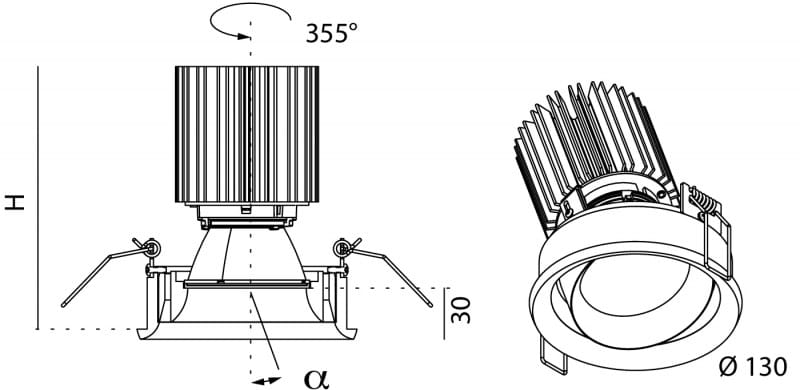 355°
H
30
α
Ø 130