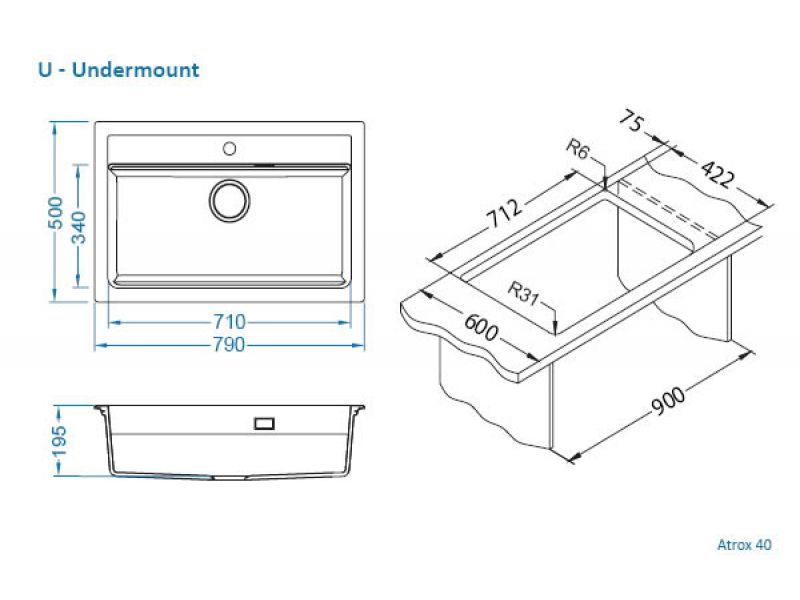 U - Undermount

500
340
710
790
195

75
R6
422
712
R31
600
900

Atrox 40