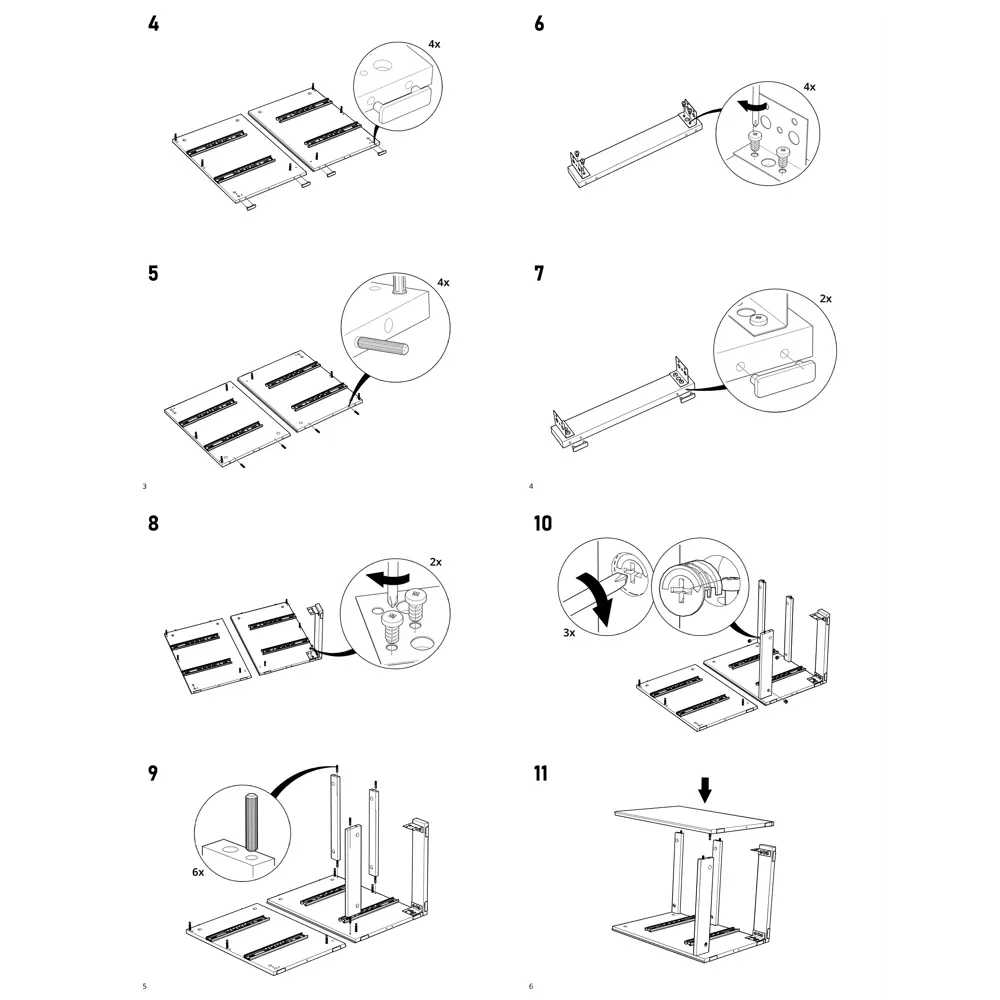 4

4x

5

4x

3

6

4x

7

2x

4

8

2x

9

6x

5

10

3x

11

6