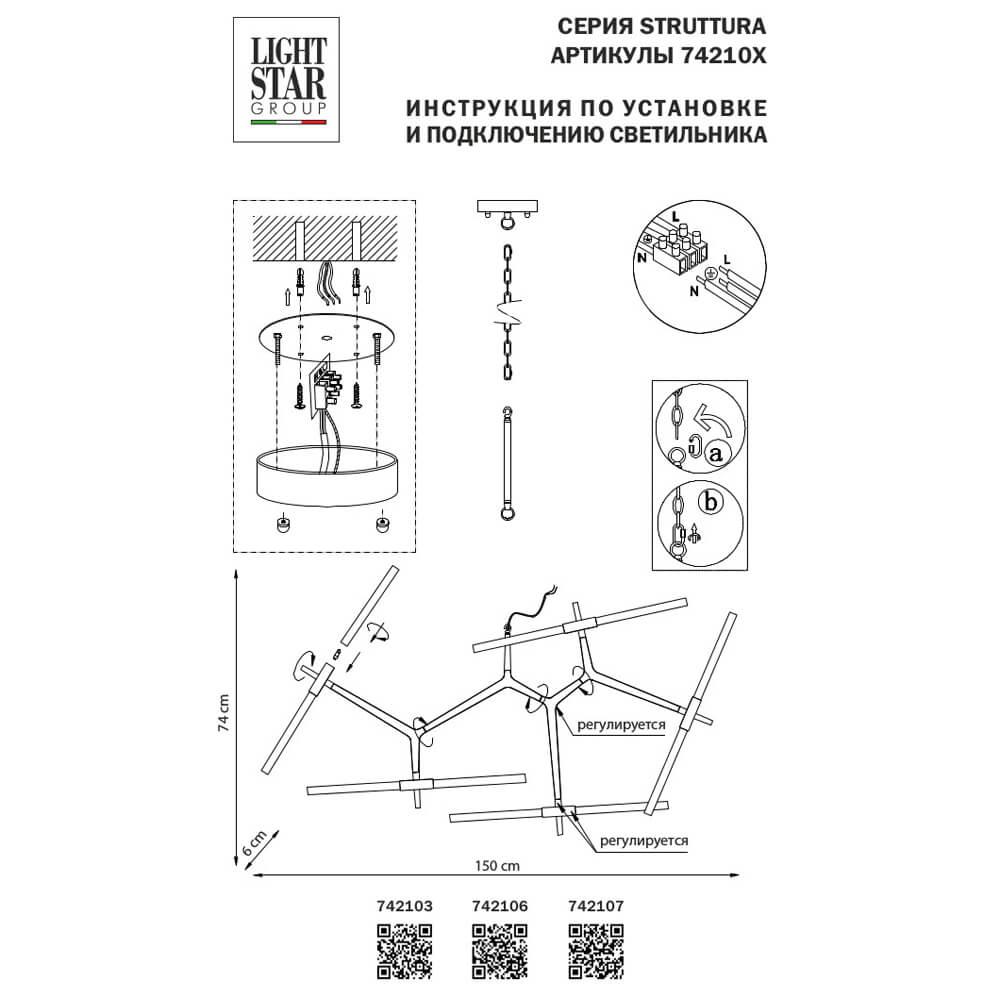 LIGHT STAR GROUP

СЕРИЯ STRUTTURA
АРТИКУЛЫ 74210X

ИНСТРУКЦИЯ ПО УСТАНОВКЕ
И ПОДКЛЮЧЕНИЮ СВЕТИЛЬНИКА

L
N
L
N

a
b

74 cm
6 cm
150 cm

регулируется
регулируется

742103 742106 742107