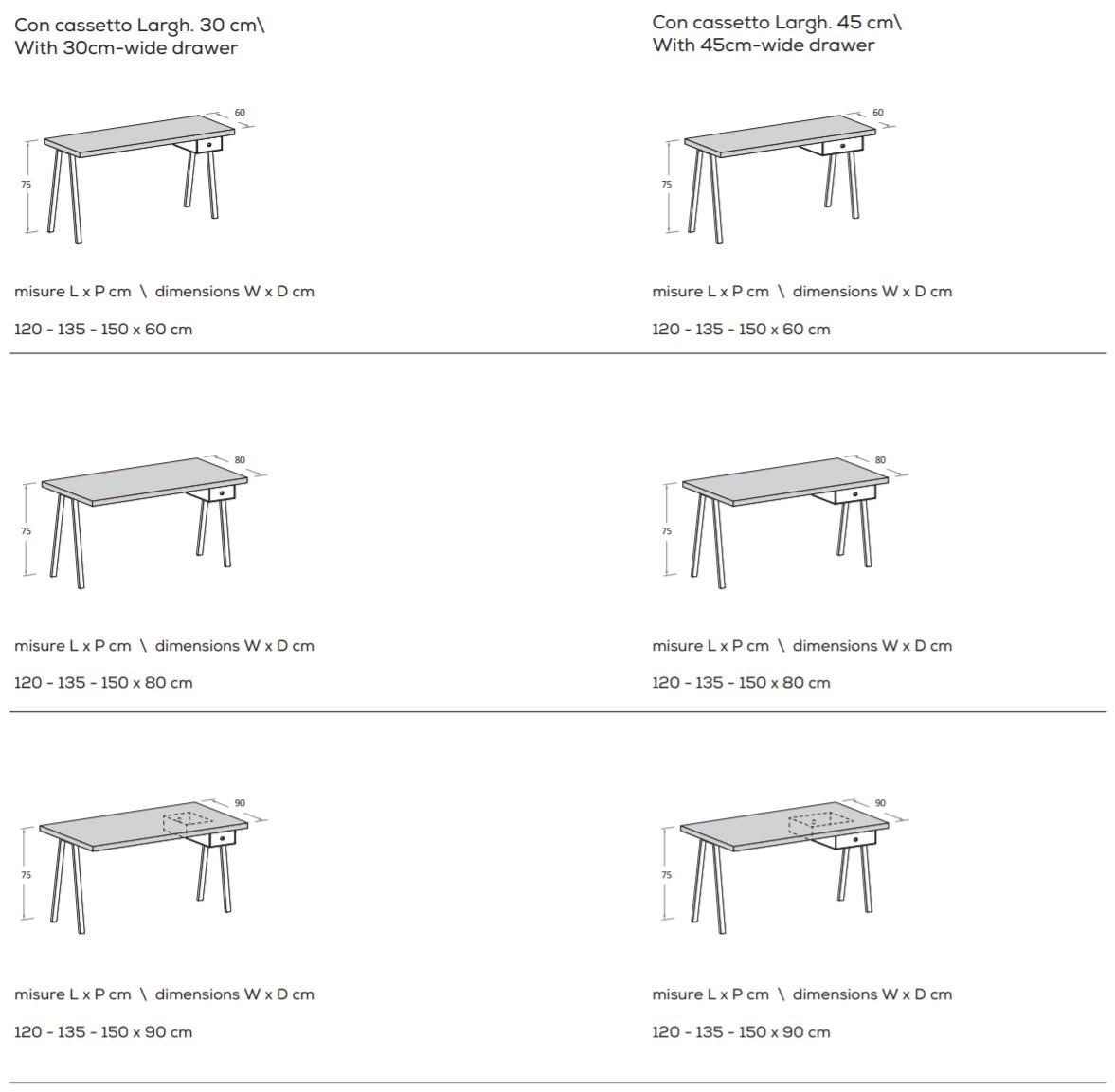 Con cassetto Largh. 30 cm\
With 30cm-wide drawer

60

75

misure L x P cm \ dimensions W x D cm

120 - 135 - 150 x 60 cm

80

75

misure L x P cm \ dimensions W x D cm

120 - 135 - 150 x 80 cm

90

75

misure L x P cm \ dimensions W x D cm

120 - 135 - 150 x 90 cm

Con cassetto Largh. 45 cm\
With 45cm-wide drawer

60

75

misure L x P cm \ dimensions W x D cm

120 - 135 - 150 x 60 cm

80

75

misure L x P cm \ dimensions W x D cm

120 - 135 - 150 x 80 cm

90

75

misure L x P cm \ dimensions W x D cm

120 - 135 - 150 x 90 cm